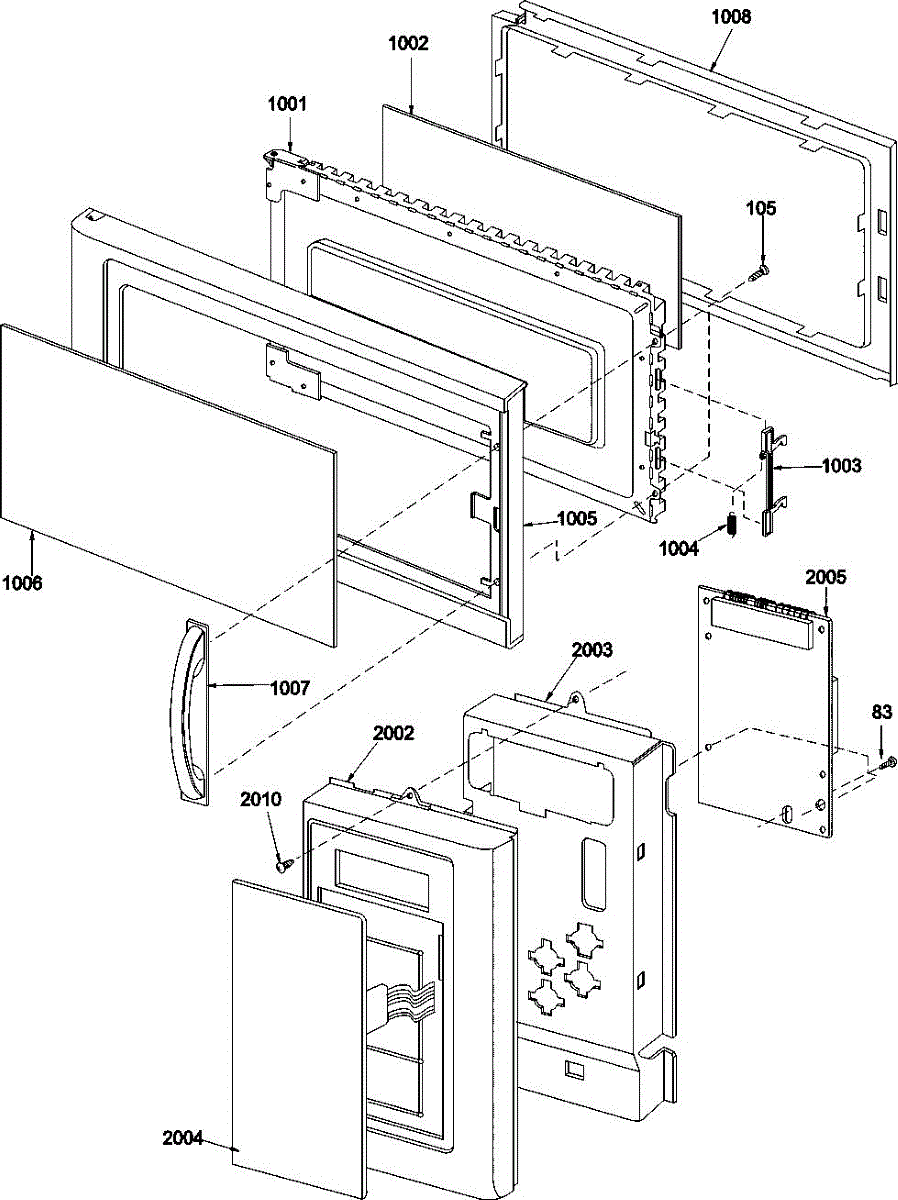 1008
1002
1001
105
1003
1005
1004
1006
2005
2003
1007
83
2002
2010
2004