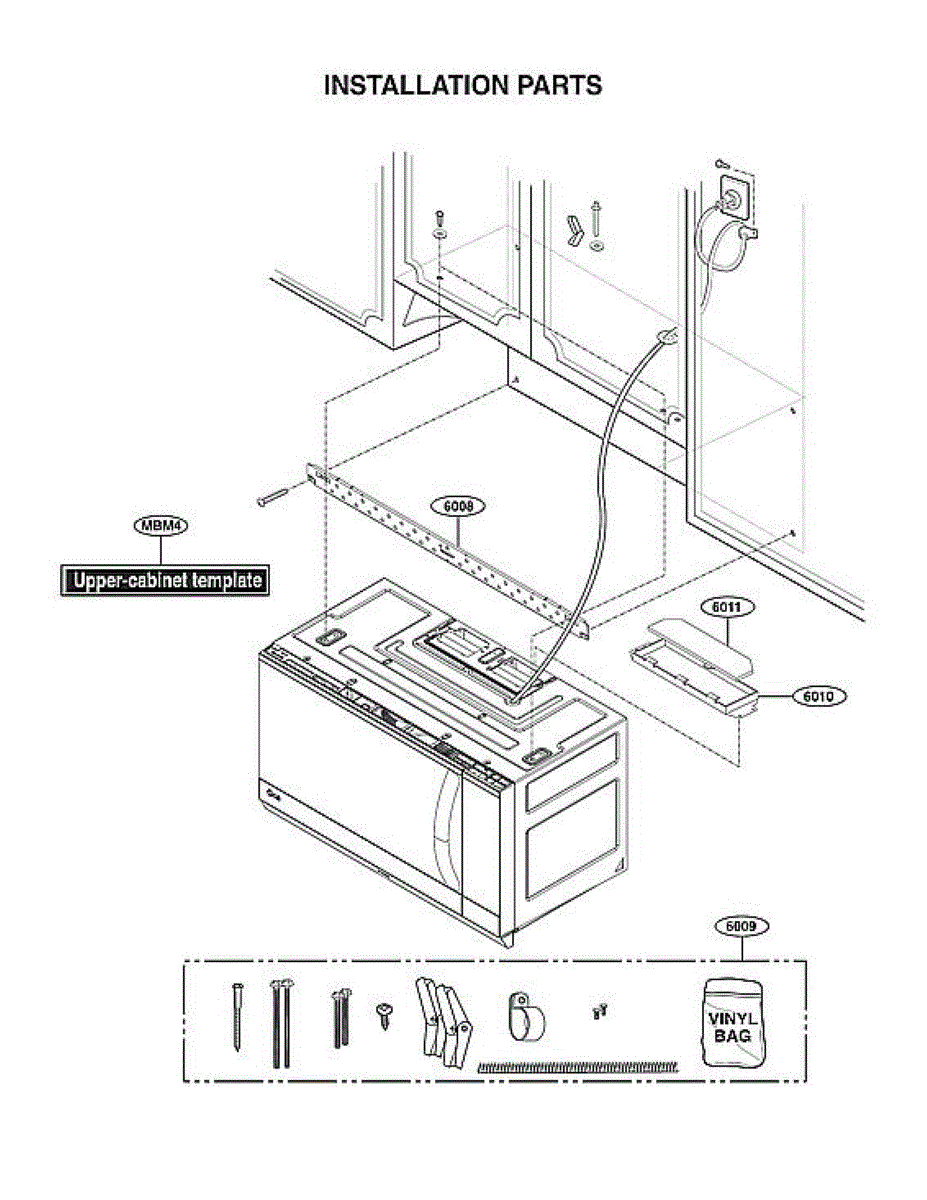 INSTALLATION PARTS

MBM4
Upper-cabinet template

6008

6011

6010

6009

VINYL BAG