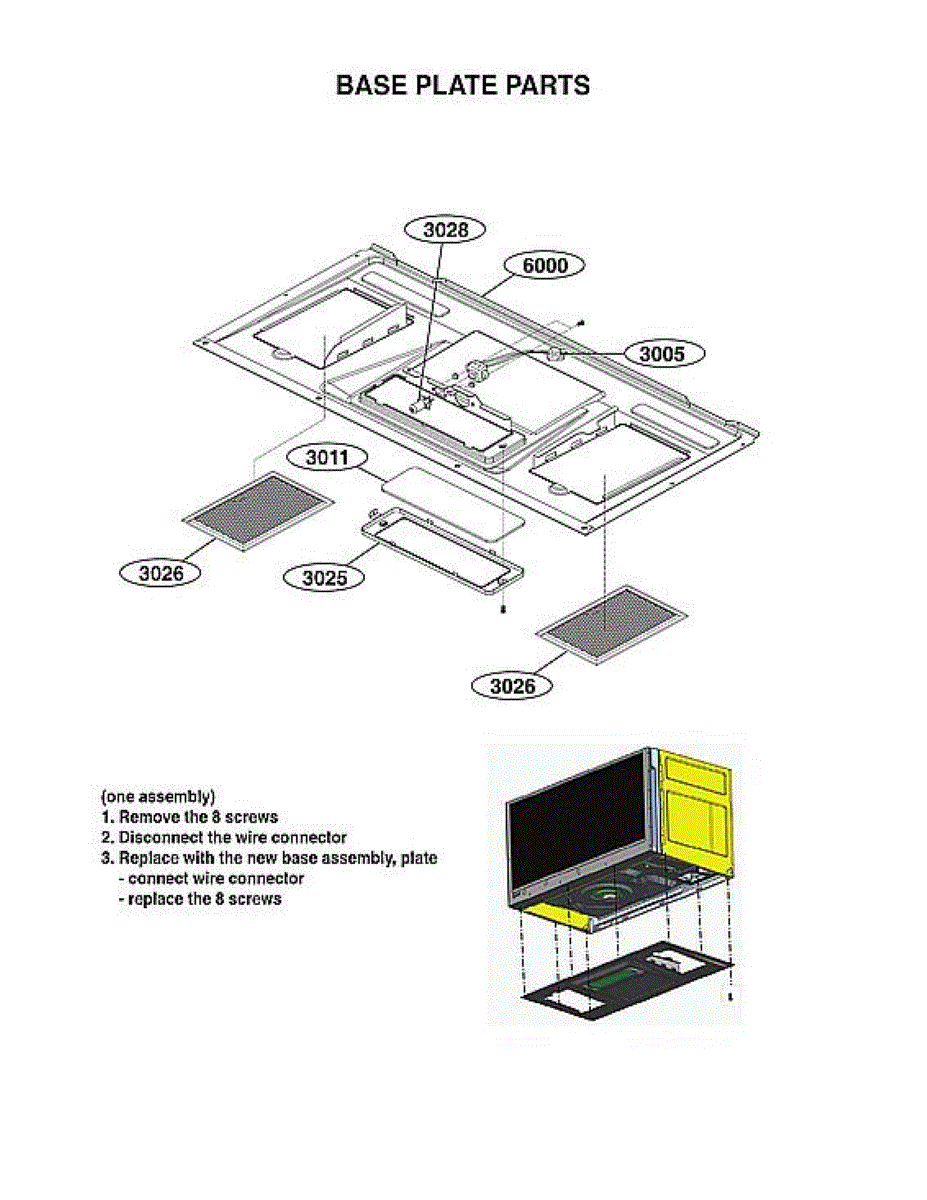 BASE PLATE PARTS

3028

6000

3005

3011

3026

3025

3026

(one assembly)
1. Remove the 8 screws
2. Disconnect the wire connector
3. Replace with the new base assembly, plate
- connect wire connector
- replace the 8 screws