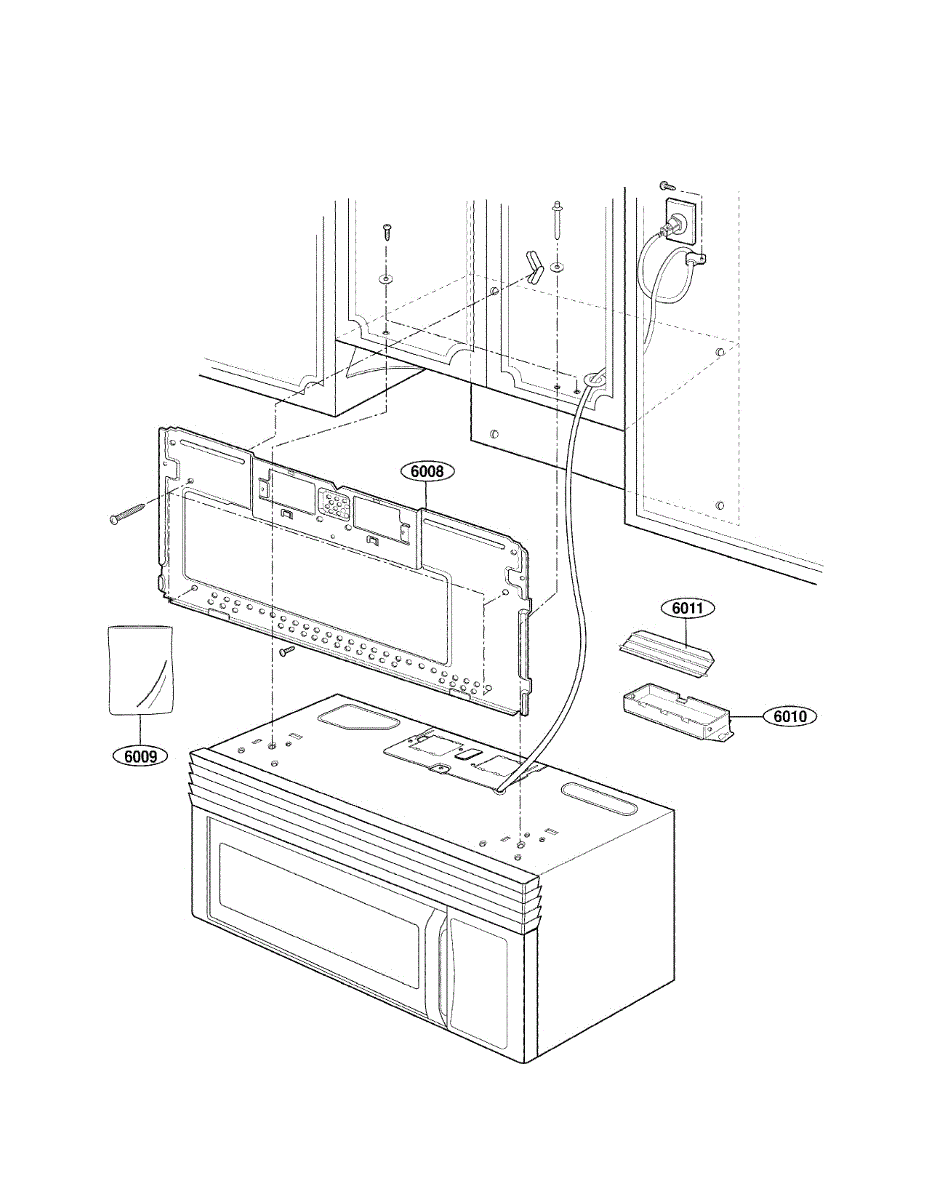 6008

6011

6010

6009