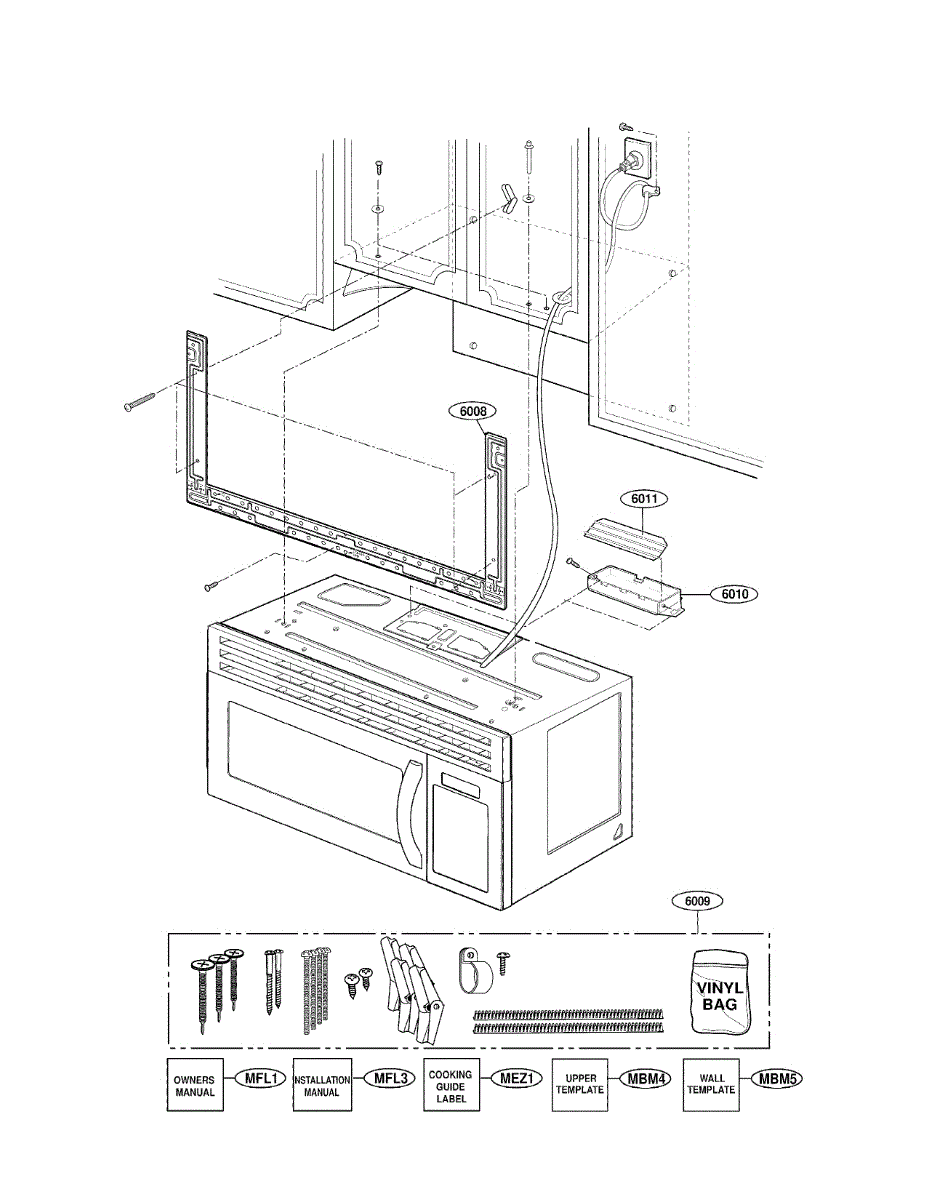 6008

6011

6010

6009

VINYL BAG

OWNERS MANUAL
MFL1

INSTALLATION MANUAL
MFL3

COOKING GUIDE LABEL
MEZ1

UPPER TEMPLATE
MBM4

WALL TEMPLATE
MBM5