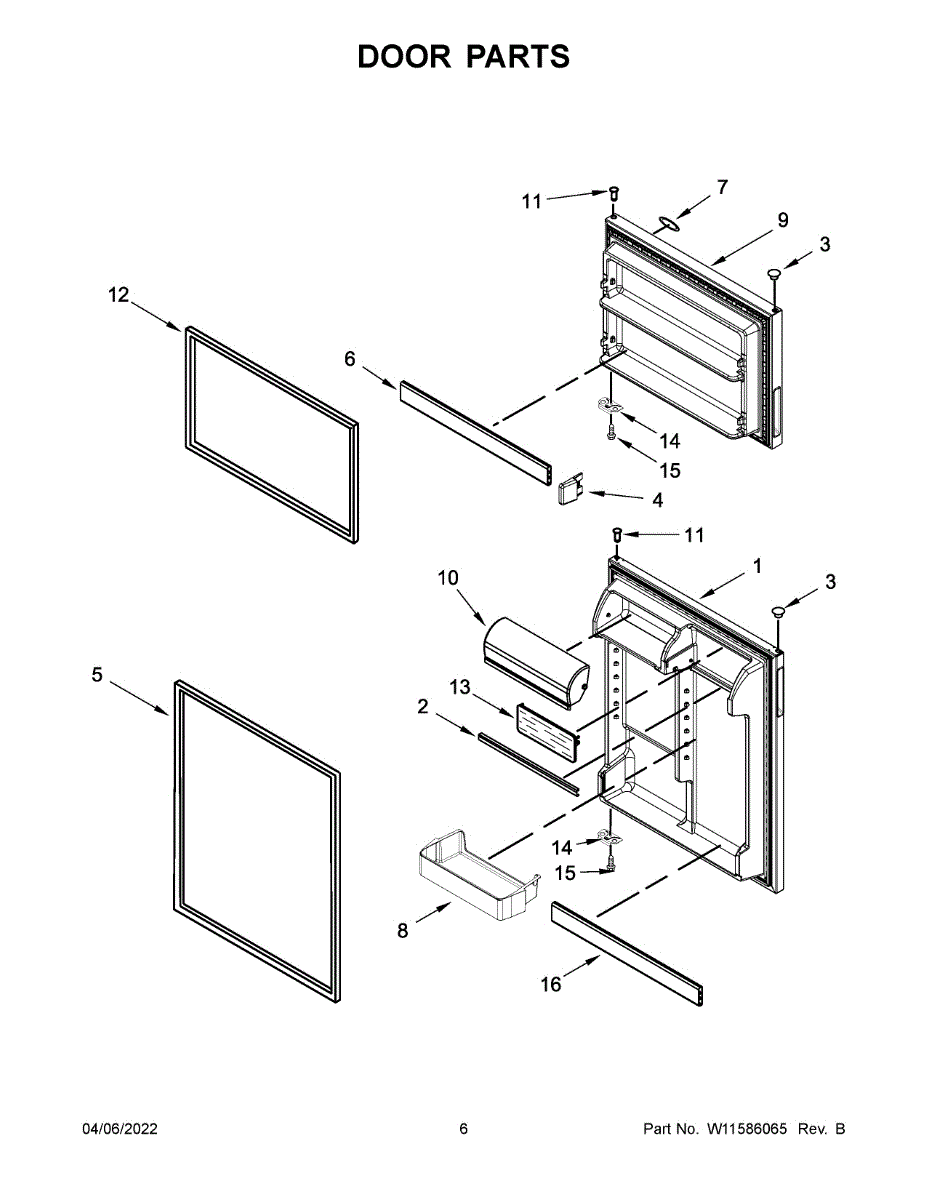 DOOR PARTS

11
7
9
3
12
6
14
15
4
11
1
3
10
5
13
2
14
15
8
16

04/06/2022
6
Part No. W11586065 Rev. B