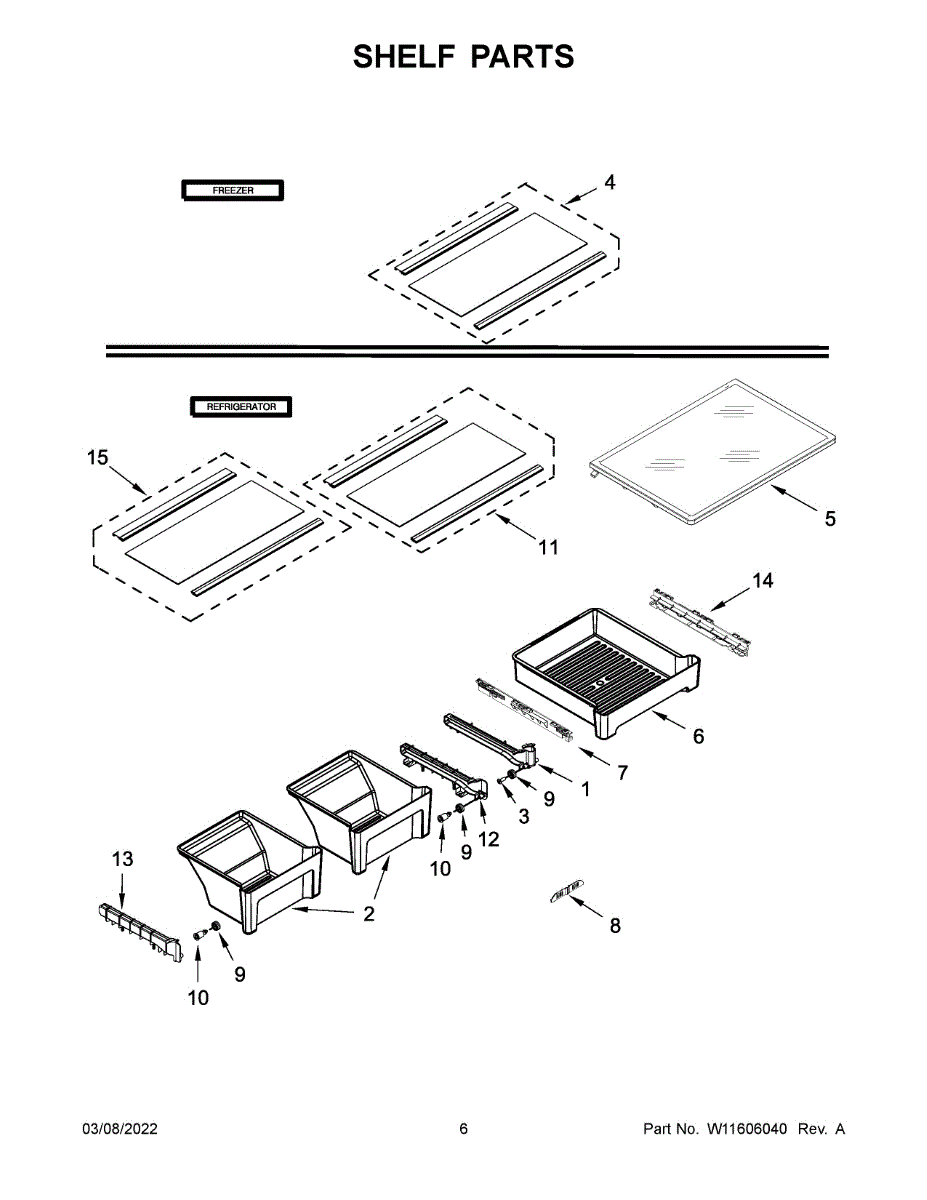 SHELF PARTS

FREEZER

4

REFRIGERATOR

15

11

5

14

6

7

1

9

3

12

9

10

13

2

8

9

10

03/08/2022

6

Part No. W11606040 Rev. A