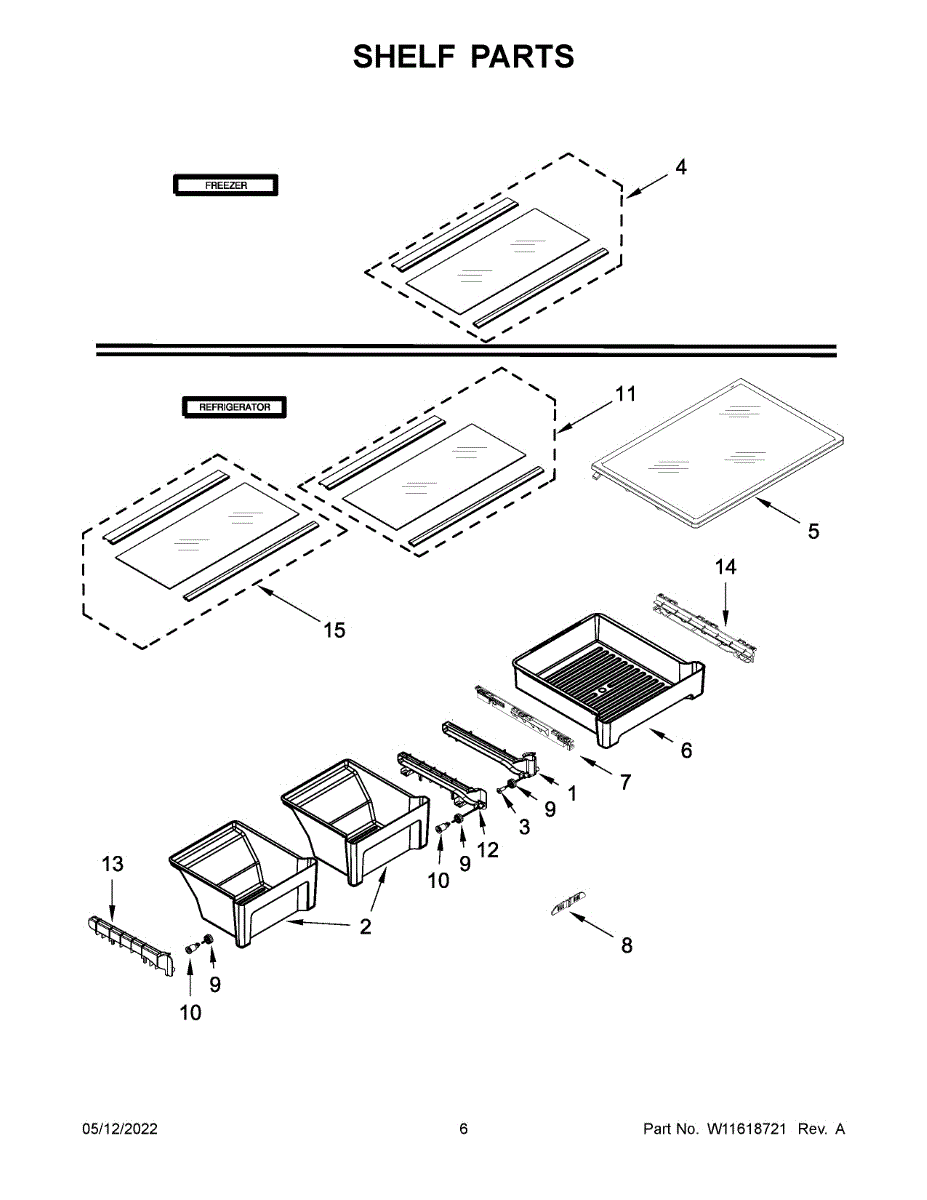 SHELF PARTS

FREEZER

4

REFRIGERATOR

11

5

15

14

6

7

1

9

3

12

9

10

13

2

8

9

10

05/12/2022

6

Part No. W11618721 Rev. A