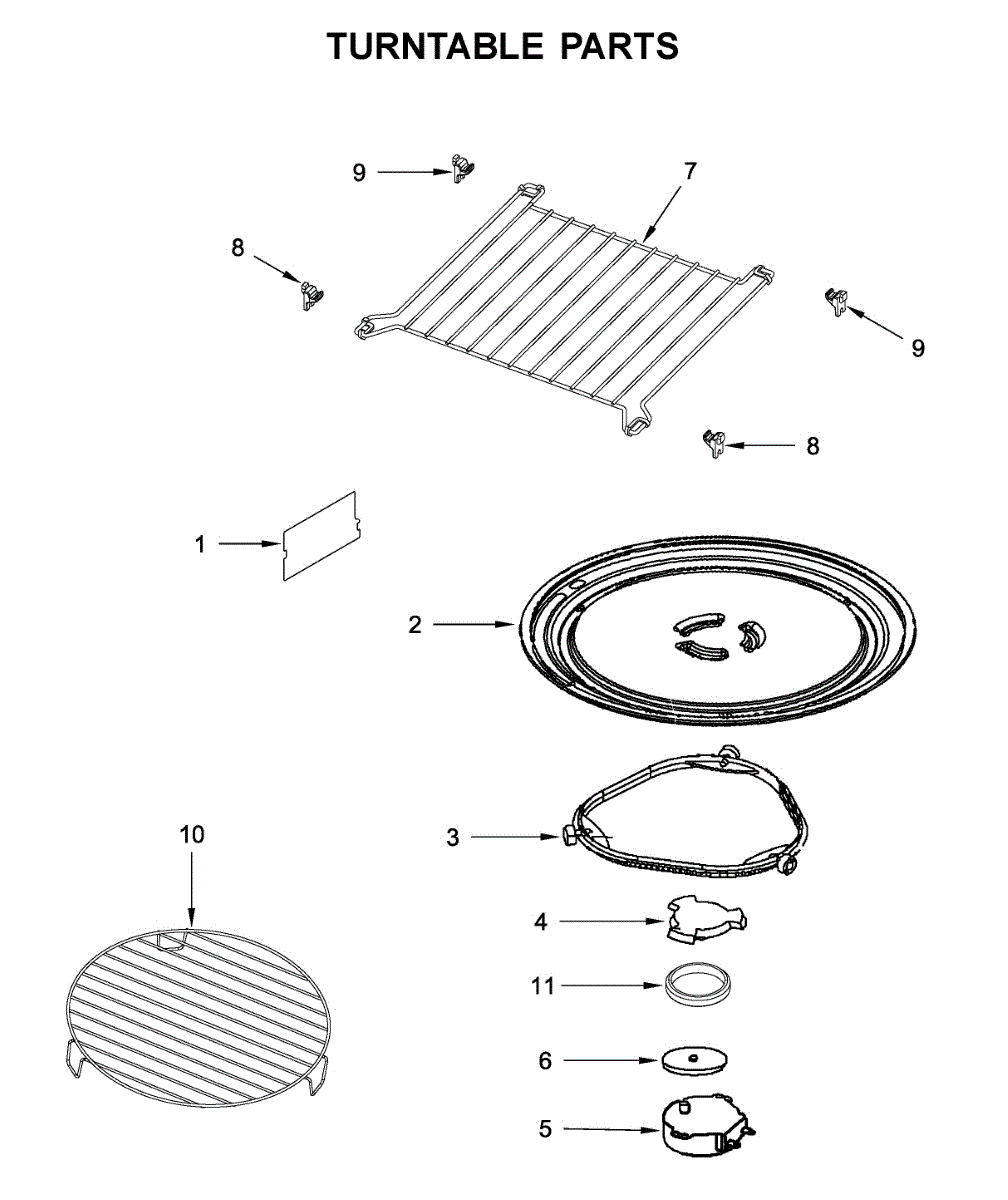 TURNTABLE PARTS

9
7
8
9
8
1
2
10
3
4
11
6
5