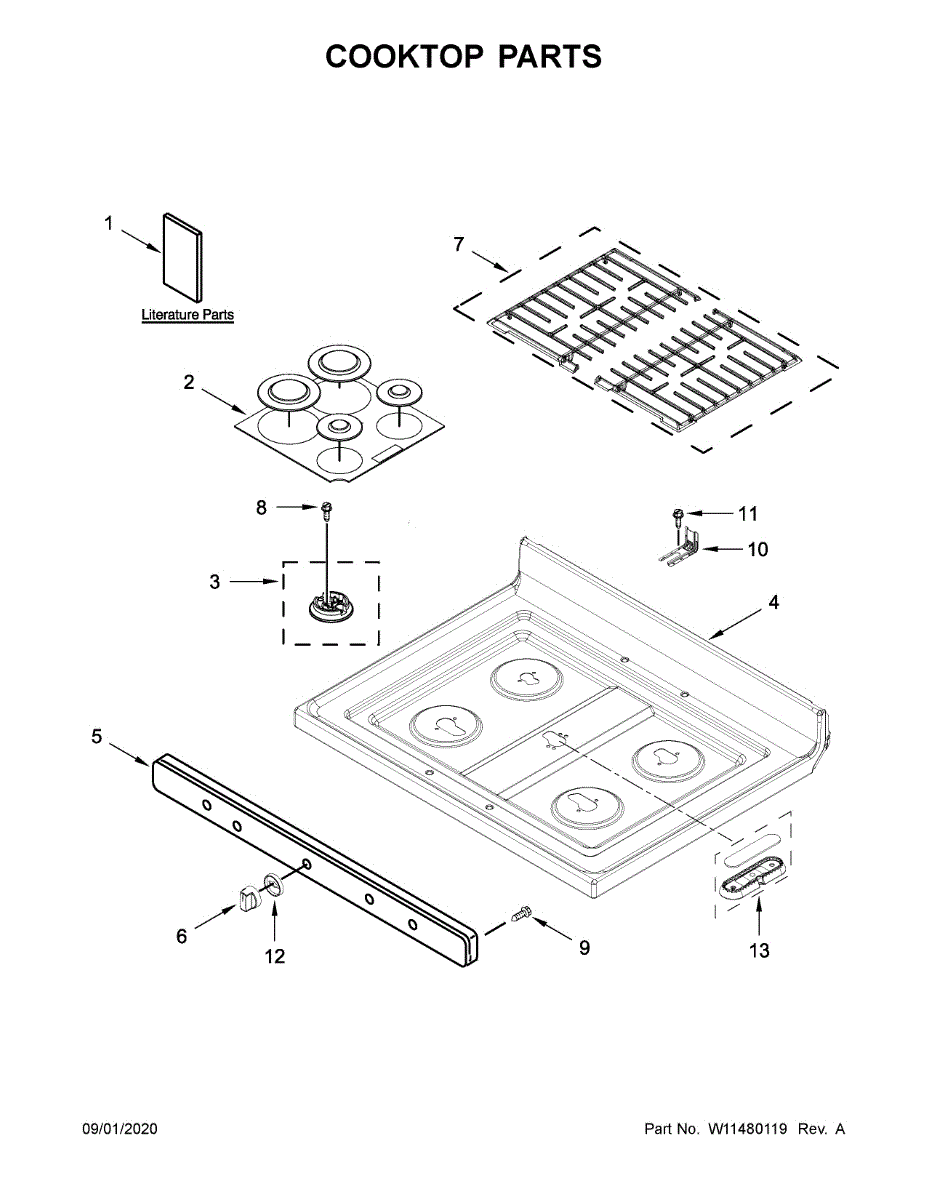 COOKTOP PARTS

1

Literature Parts

7

2

8

11

10

3

4

5

6

12

9

13

09/01/2020

Part No. W11480119 Rev. A