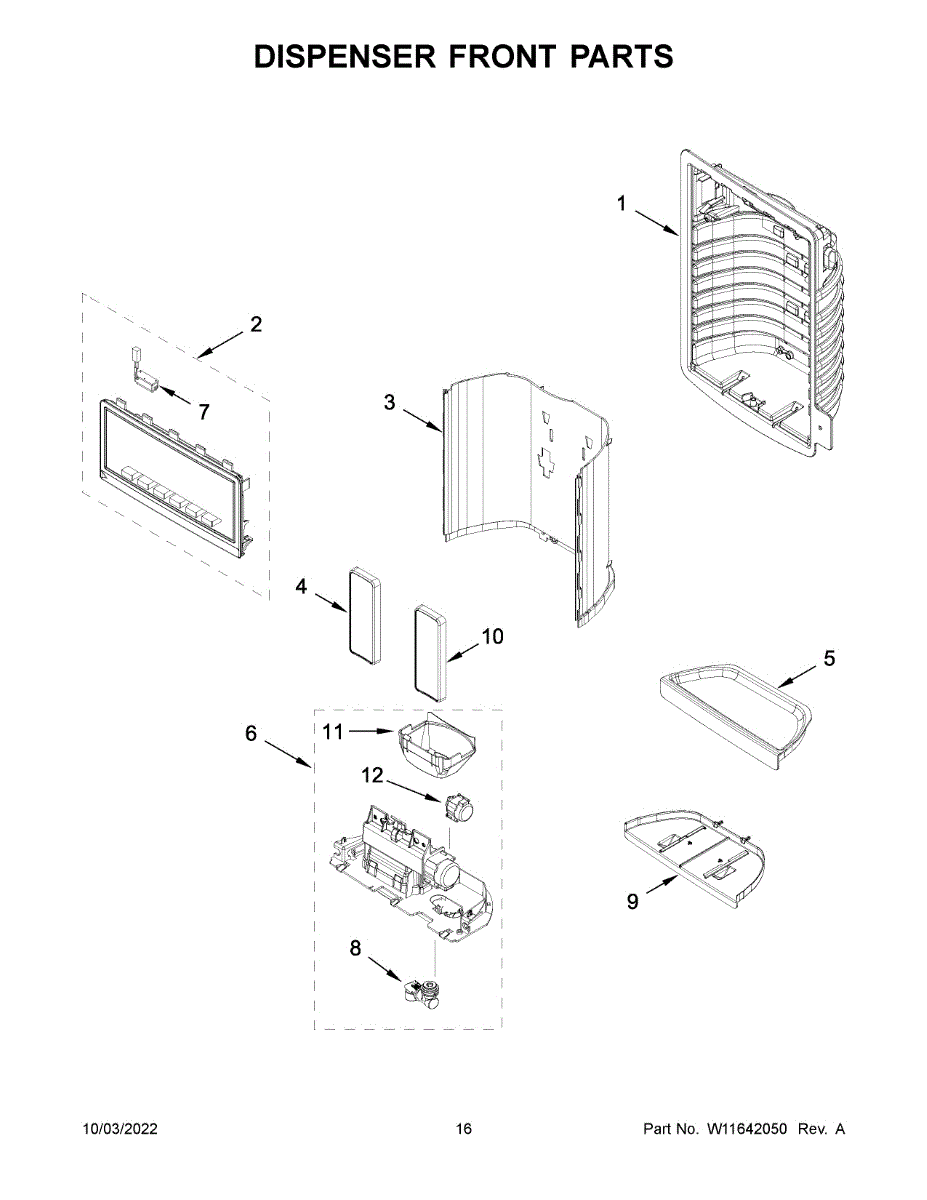 DISPENSER FRONT PARTS

1

2

7

3

4

10

5

6

11

12

9

8

10/03/2022 16 Part No. W11642050 Rev. A