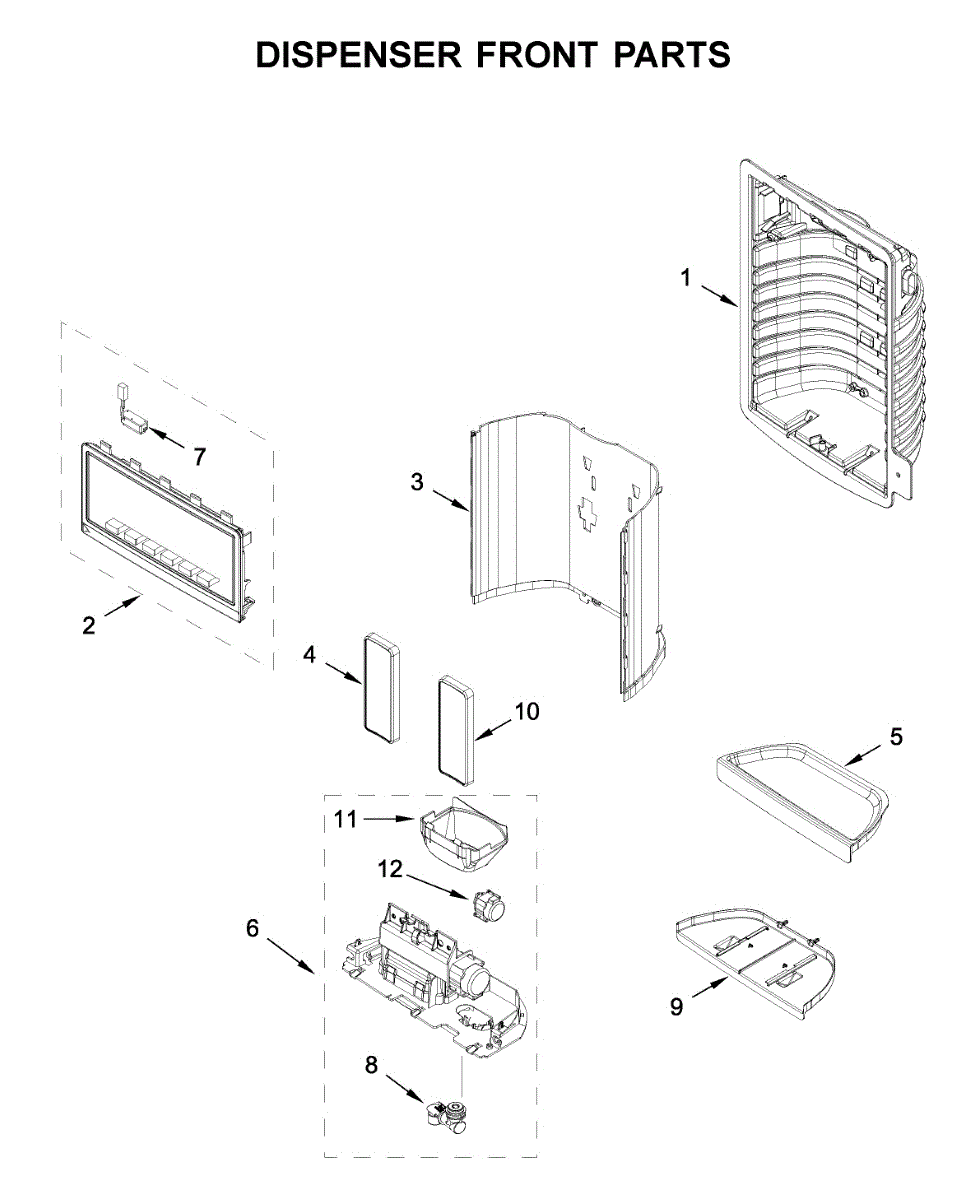 DISPENSER FRONT PARTS

1

7

3

2

4

10

5

11

12

6

9

8