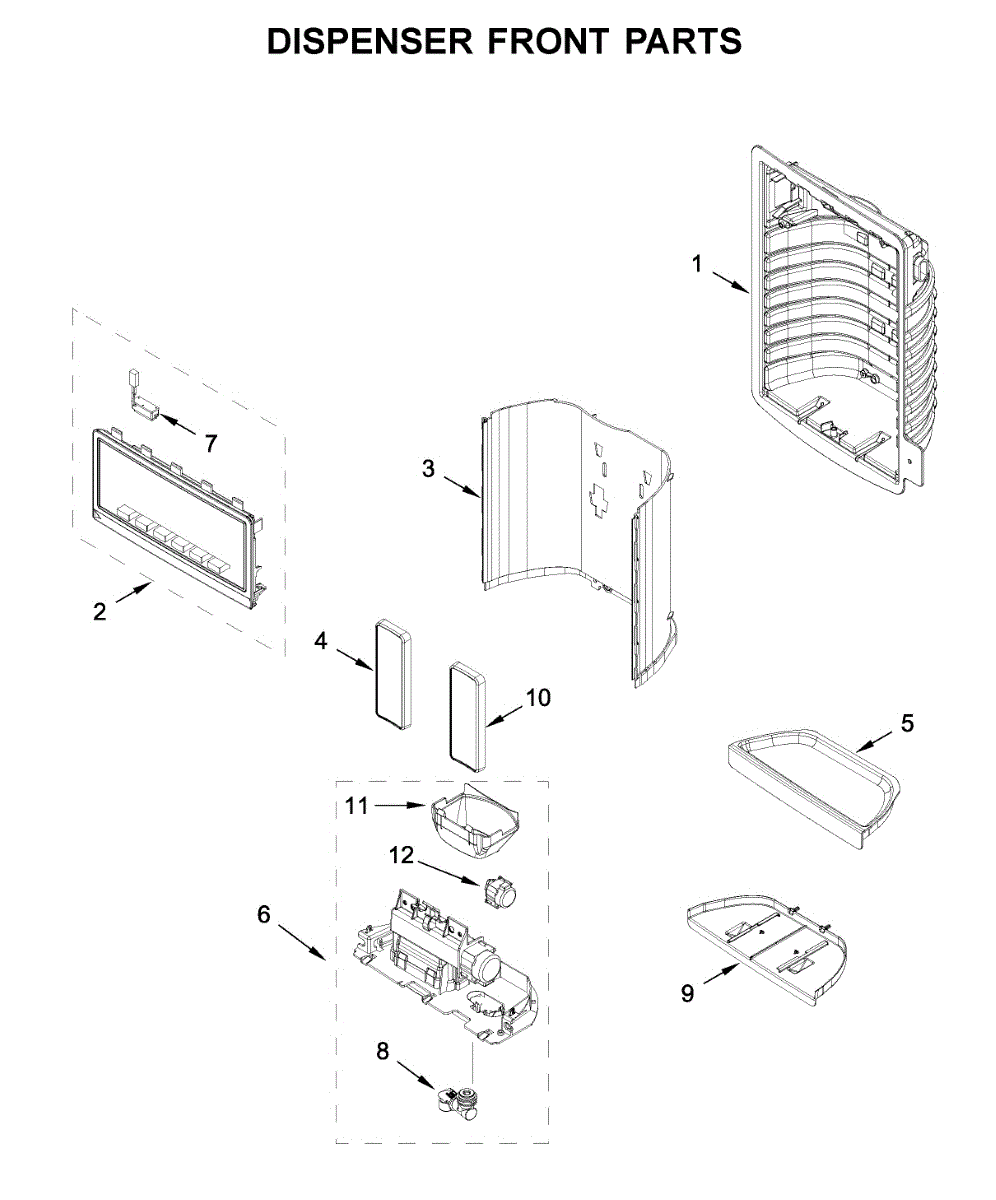 DISPENSER FRONT PARTS

1

7

3

2

4

10

5

11

12

6

9

8