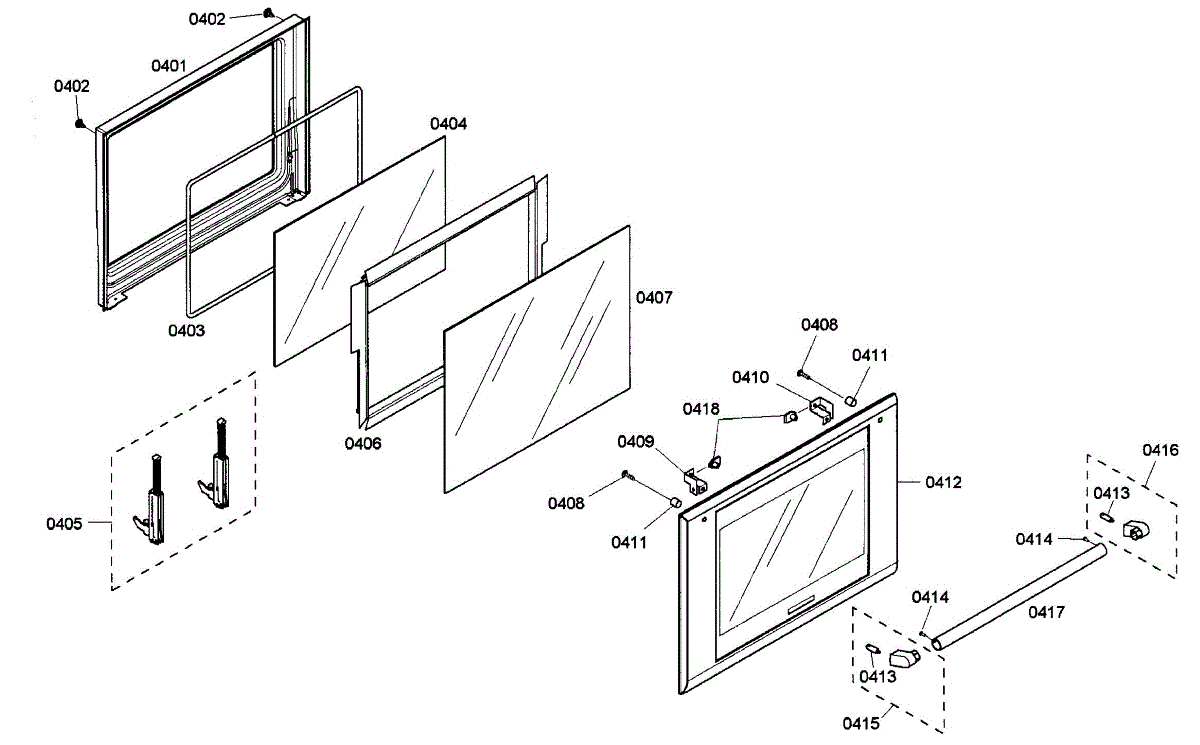 0402
0401
0402
0404
0403
0407
0406
0405
0408
0411
0410
0418
0409
0408
0411
0412
0416
0413
0414
0414
0417
0413
0415