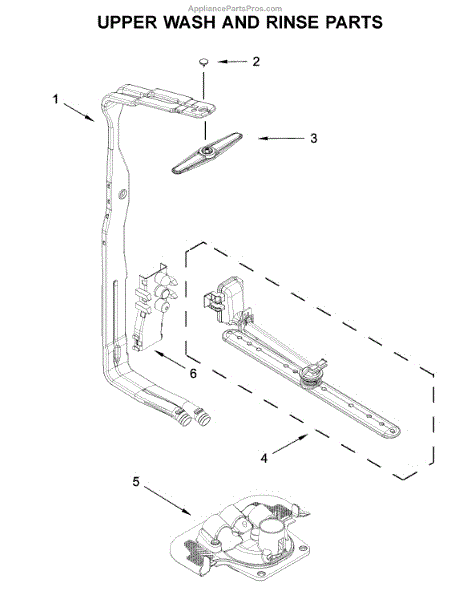 AppliancePartsPros.com
UPPER WASH AND RINSE PARTS

2
1
3
6
4
5