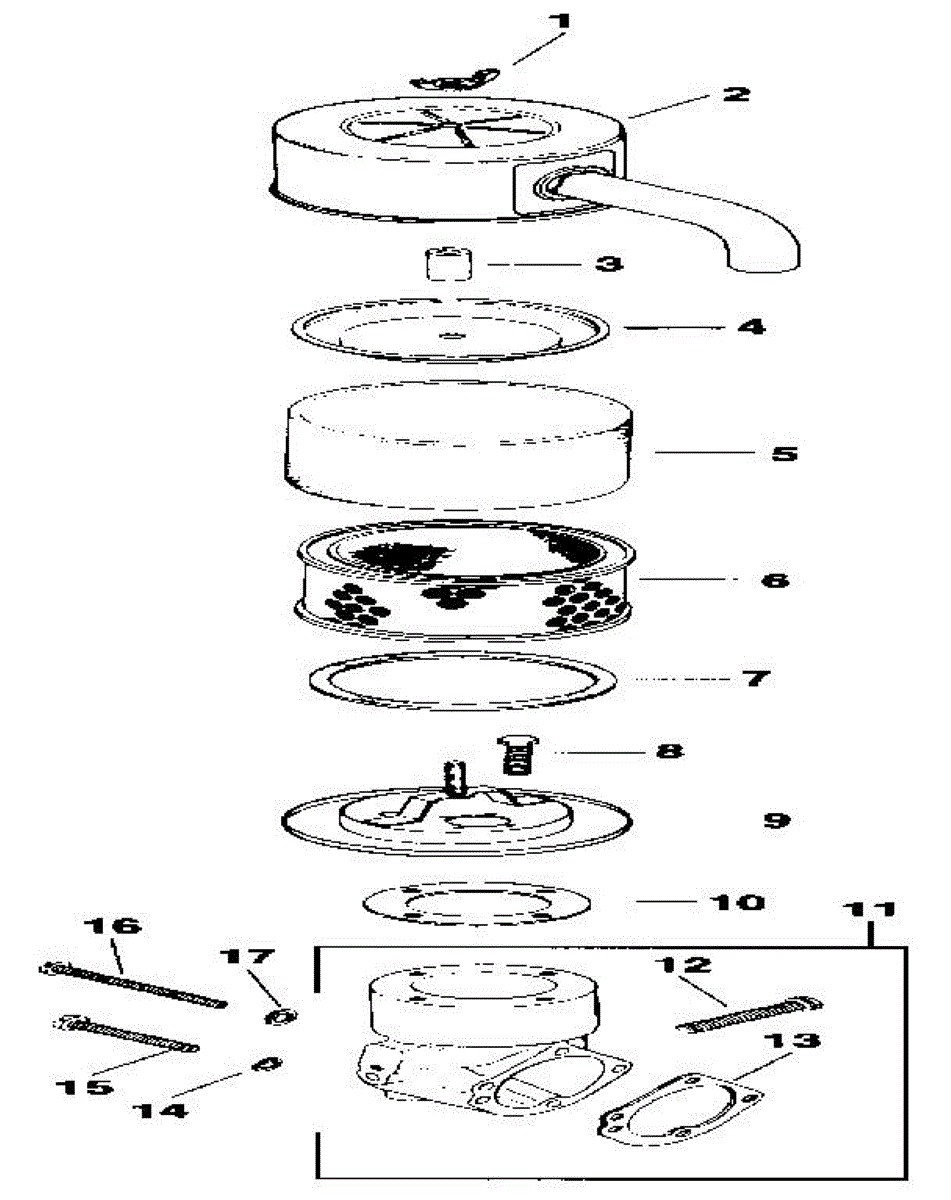 1
2
3
4
5
6
7
8
9
10
11
16
17
12
13
15
14