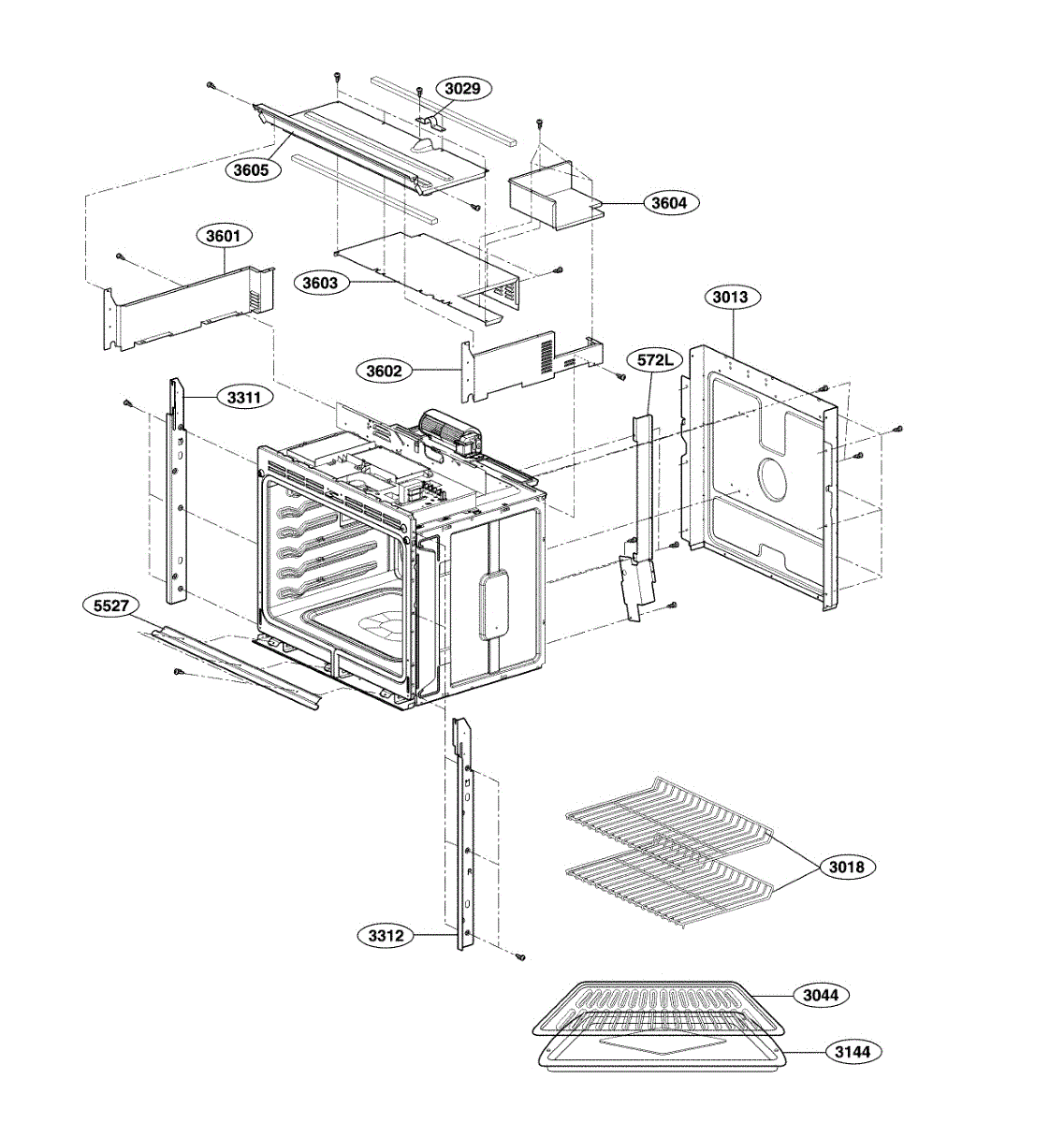 3029
3605
3604
3601
3603
3013
3602
572L
3311
5527
3018
3312
3044
3144