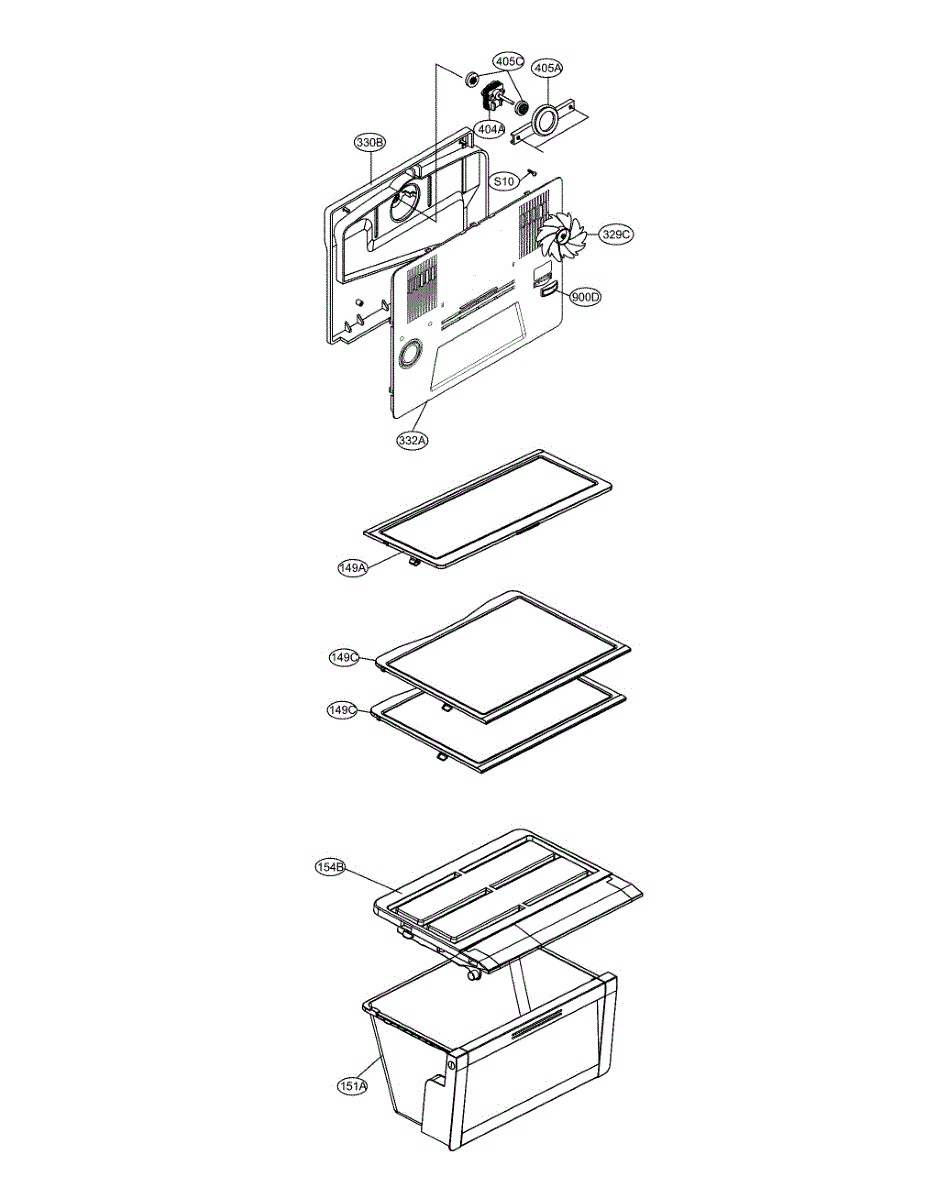 405C
405A
404A
330B
S10
329C
900D
332A
149A
149C
149C
154B
151A