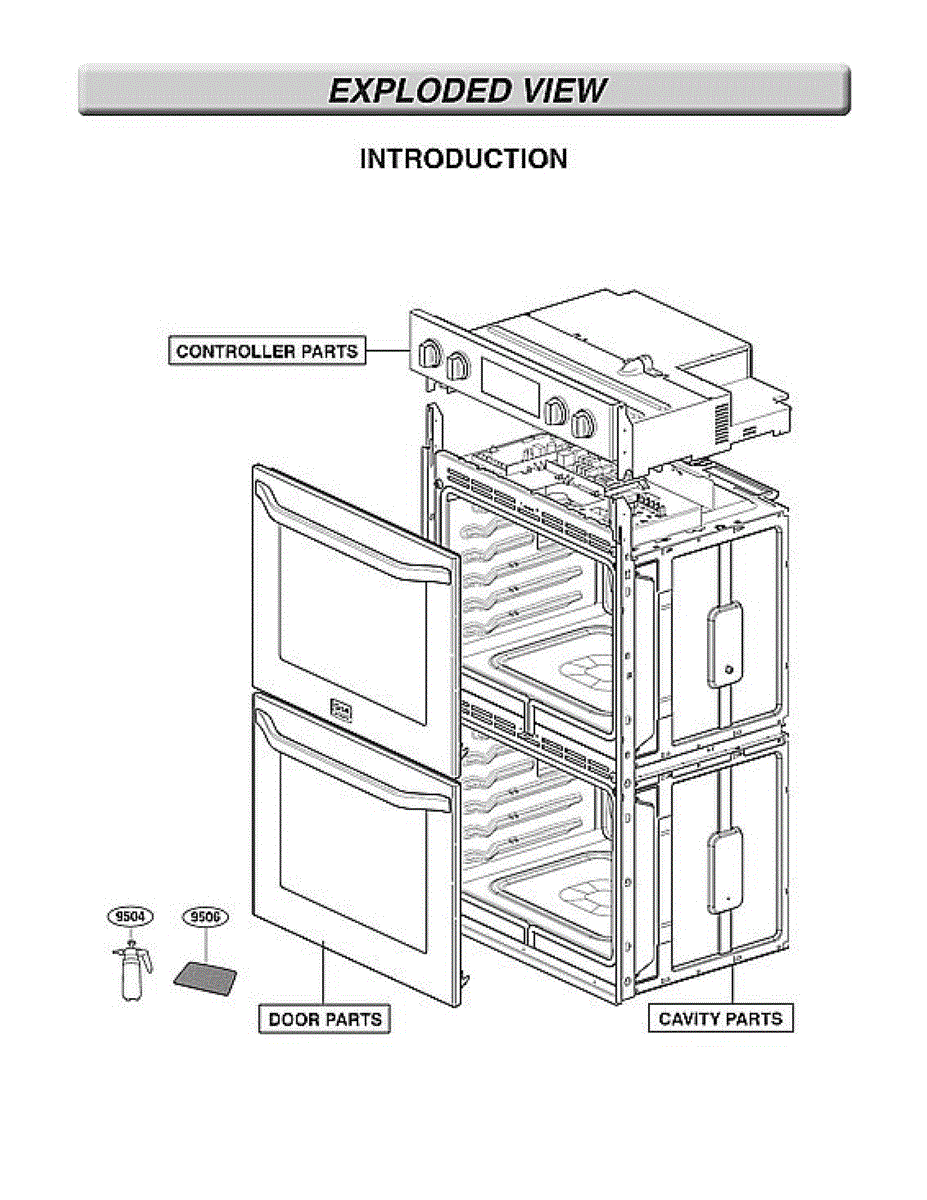 EXPLODED VIEW

INTRODUCTION

CONTROLLER PARTS

9504

9506

DOOR PARTS

CAVITY PARTS