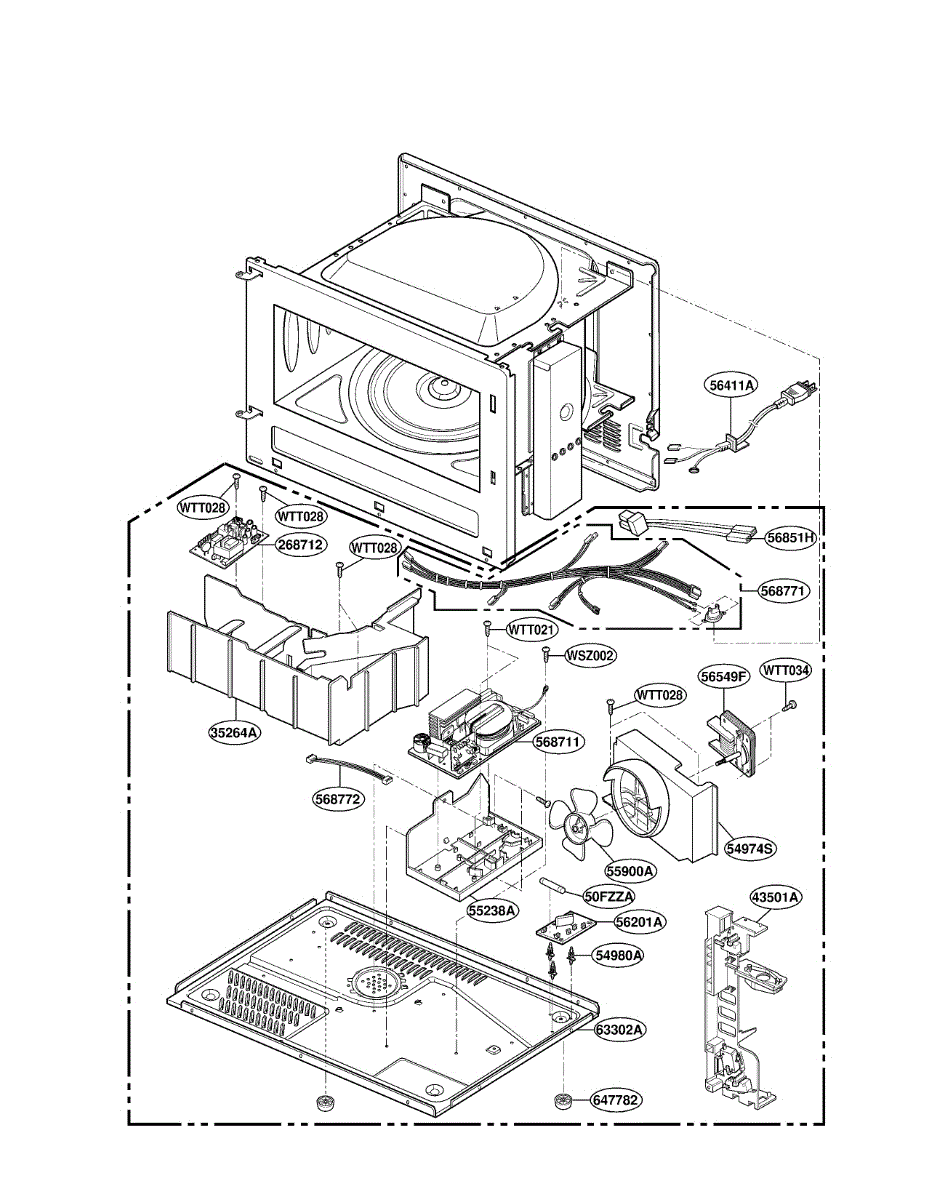 56411A
WTT028
WTT028
268712
WTT028
56851H
568771
WTT021
WSZ002
WTT028
56549F
WTT034
35264A
568711
568772
54974S
55900A
50FZZA
55238A
56201A
43501A
54980A
63302A
647782