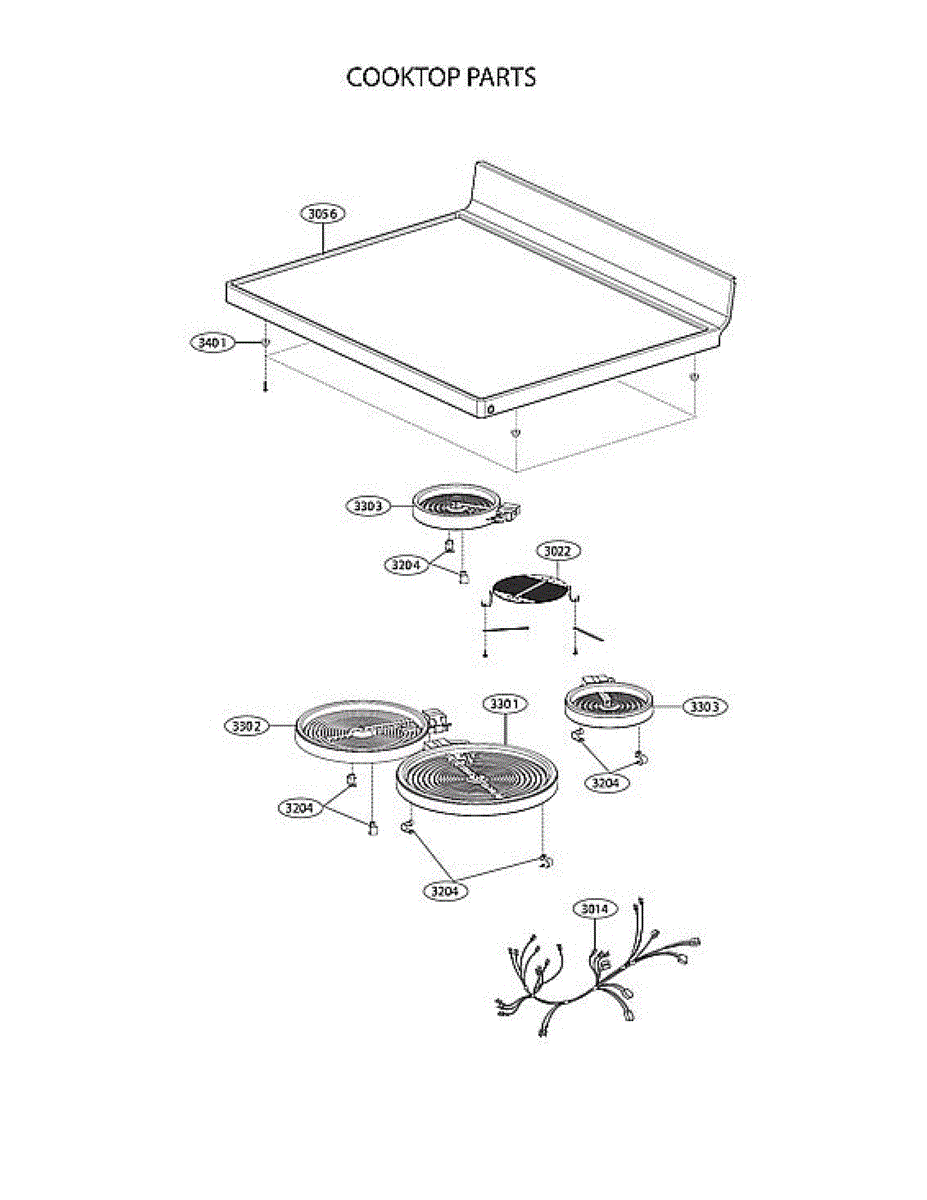 COOKTOP PARTS

3056

3401

3303

3204

3022

3302

3301

3303

3204

3204

3204

3014