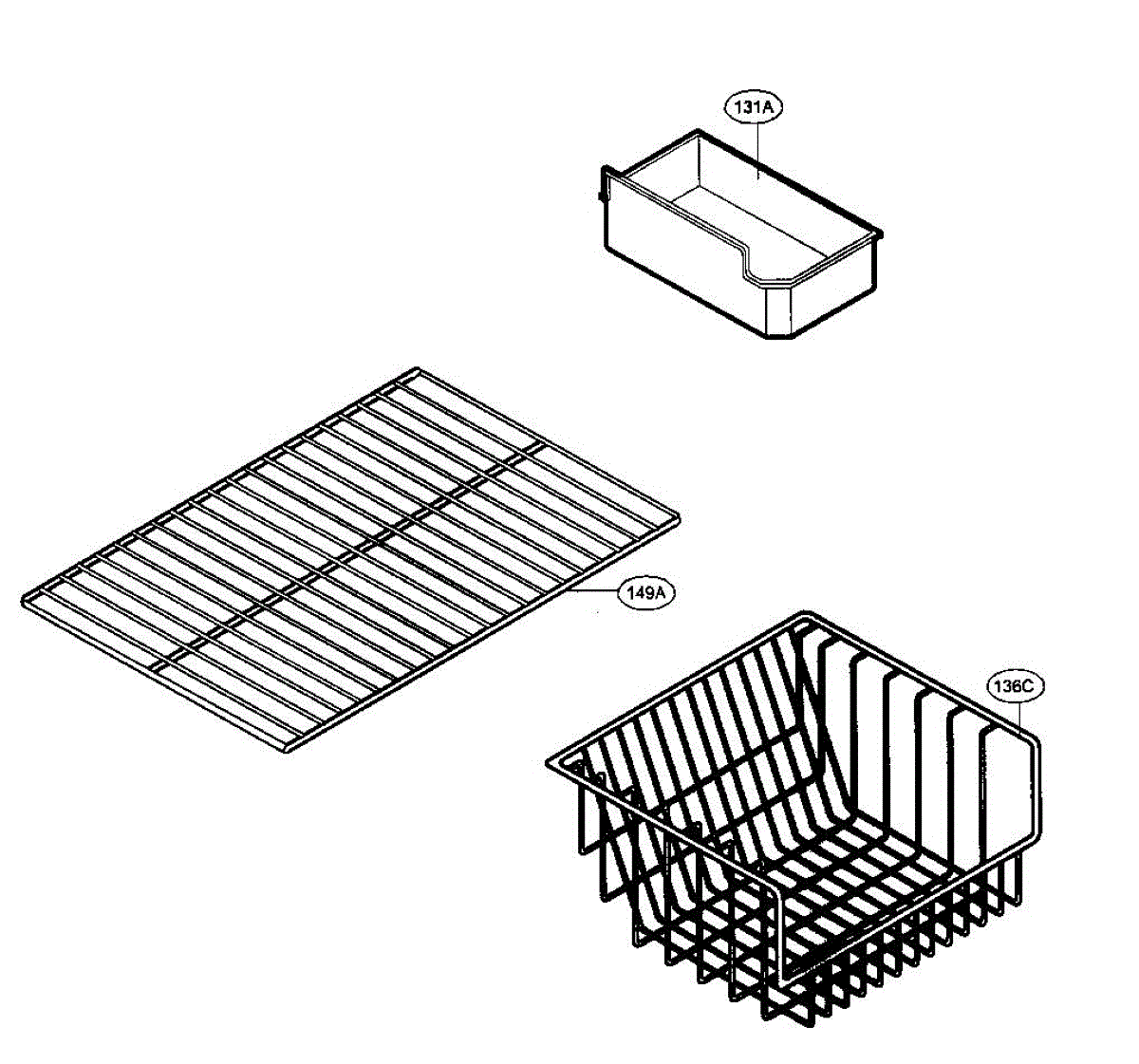 131A

149A

136C