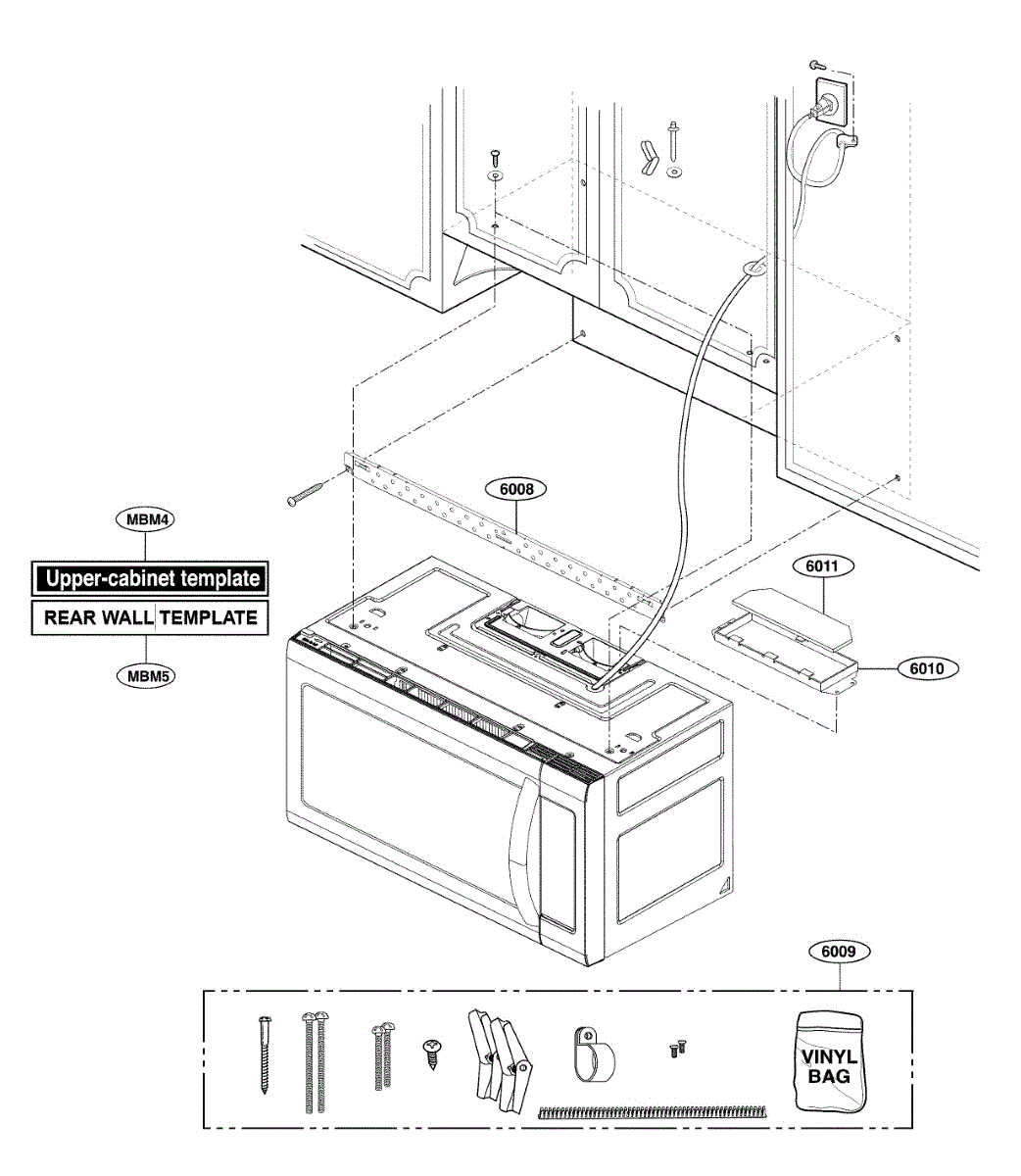 MBM4

Upper-cabinet template

REAR WALL TEMPLATE

MBM5

6008

6011

6010

6009

VINYL BAG