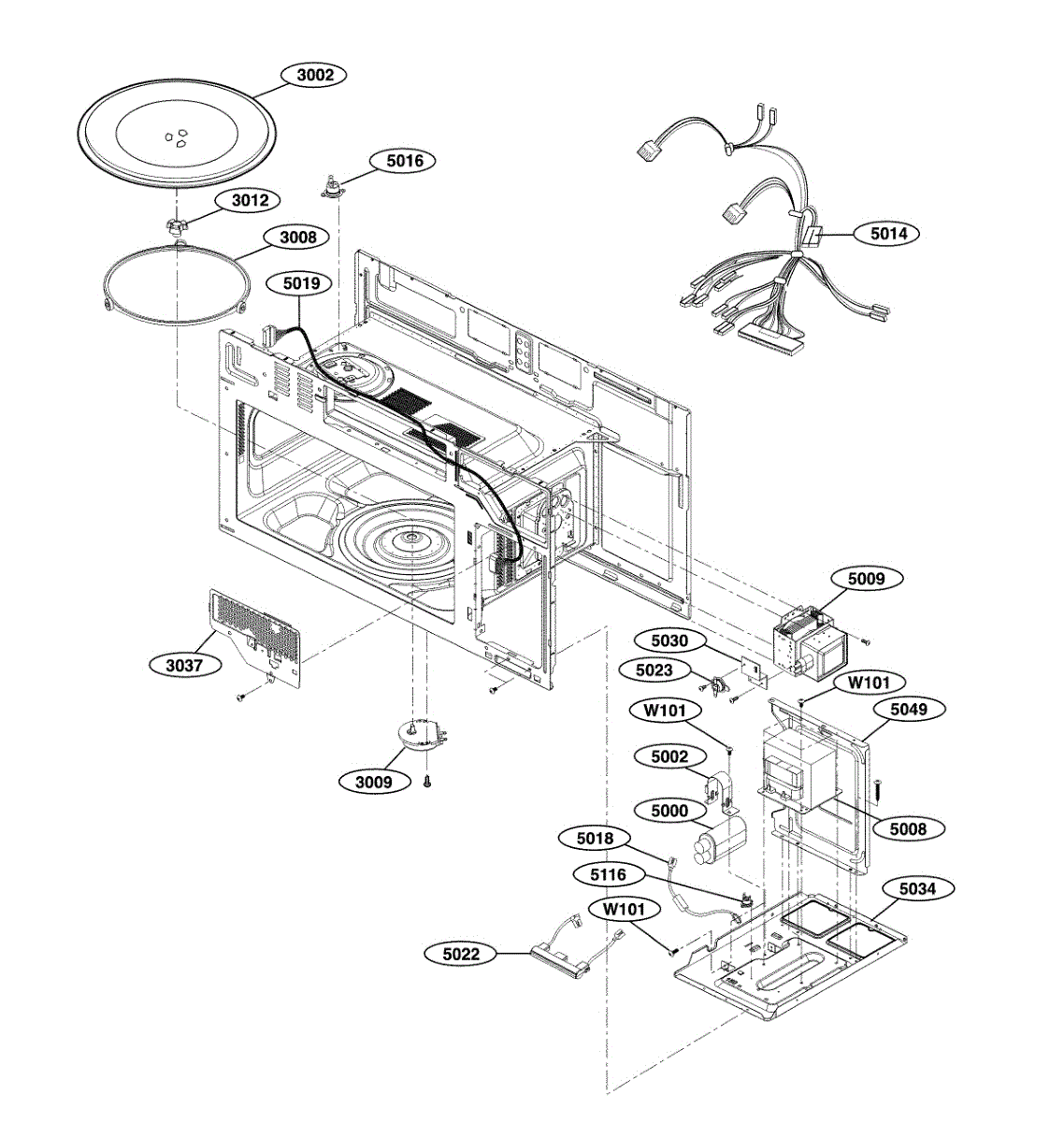 3002
5016
3012
3008
5019
5014
5009
5030
5023
W101
W101
5049
3037
5002
3009
5000
5008
5018
5116
5034
W101
5022