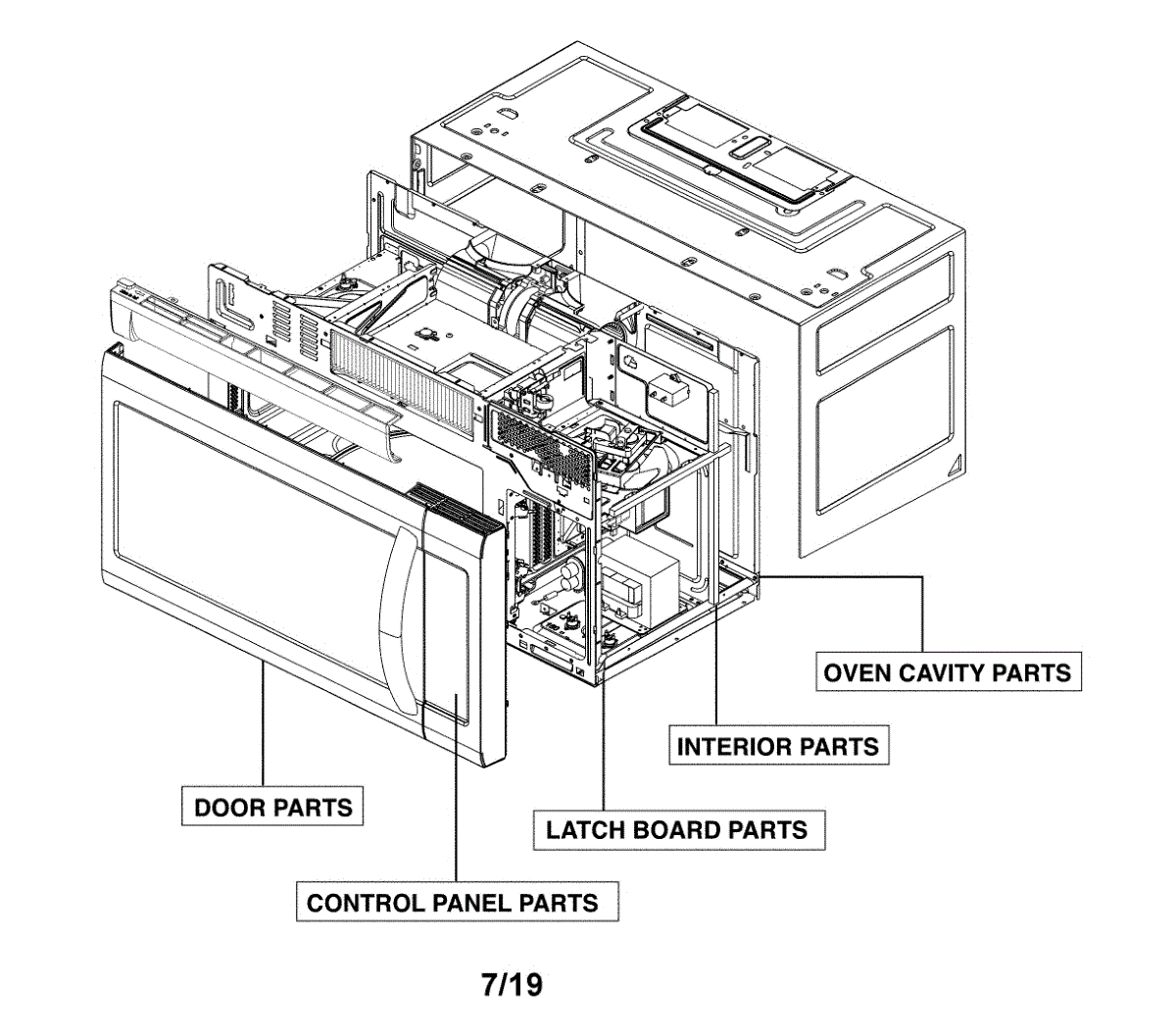 OVEN CAVITY PARTS

INTERIOR PARTS

DOOR PARTS

LATCH BOARD PARTS

CONTROL PANEL PARTS

7/19