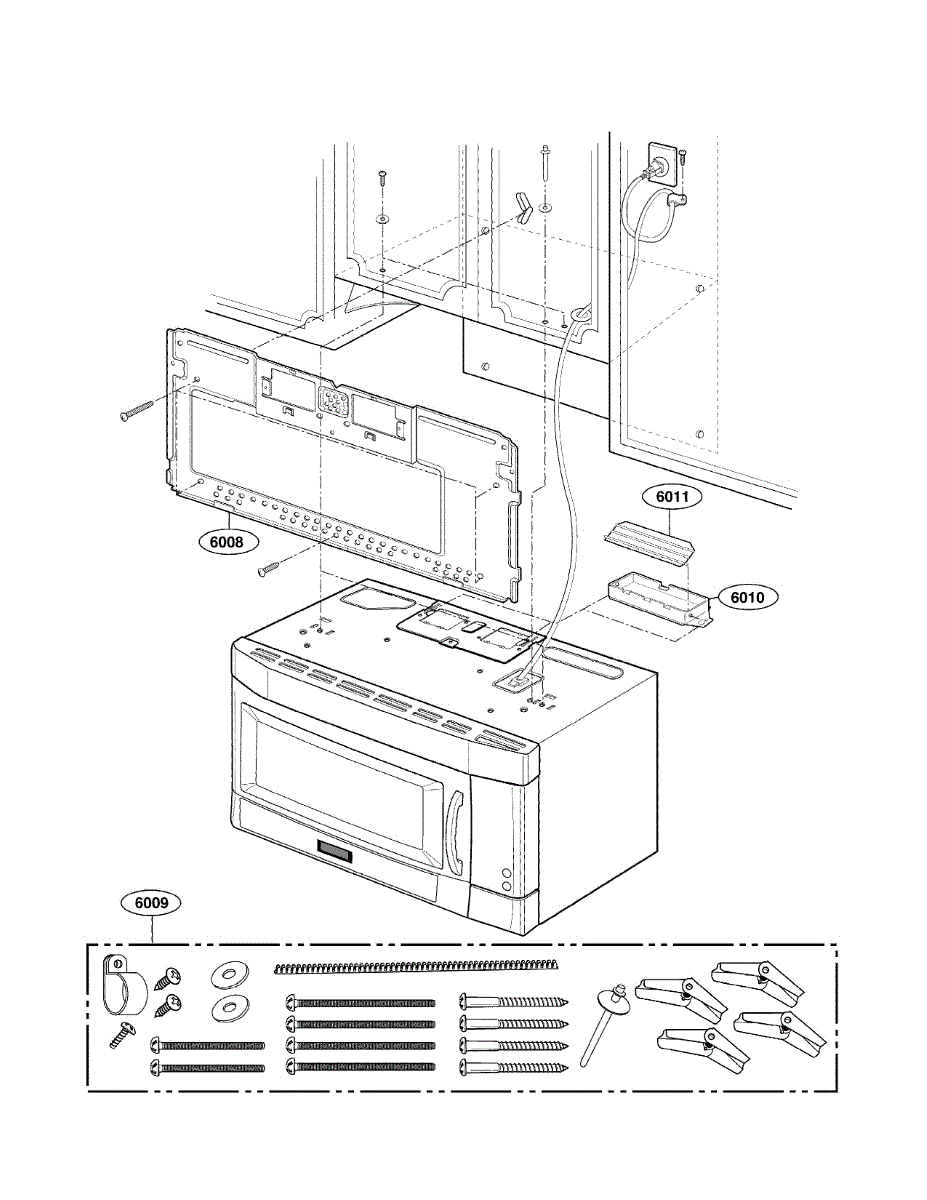 6011

6008

6010

6009