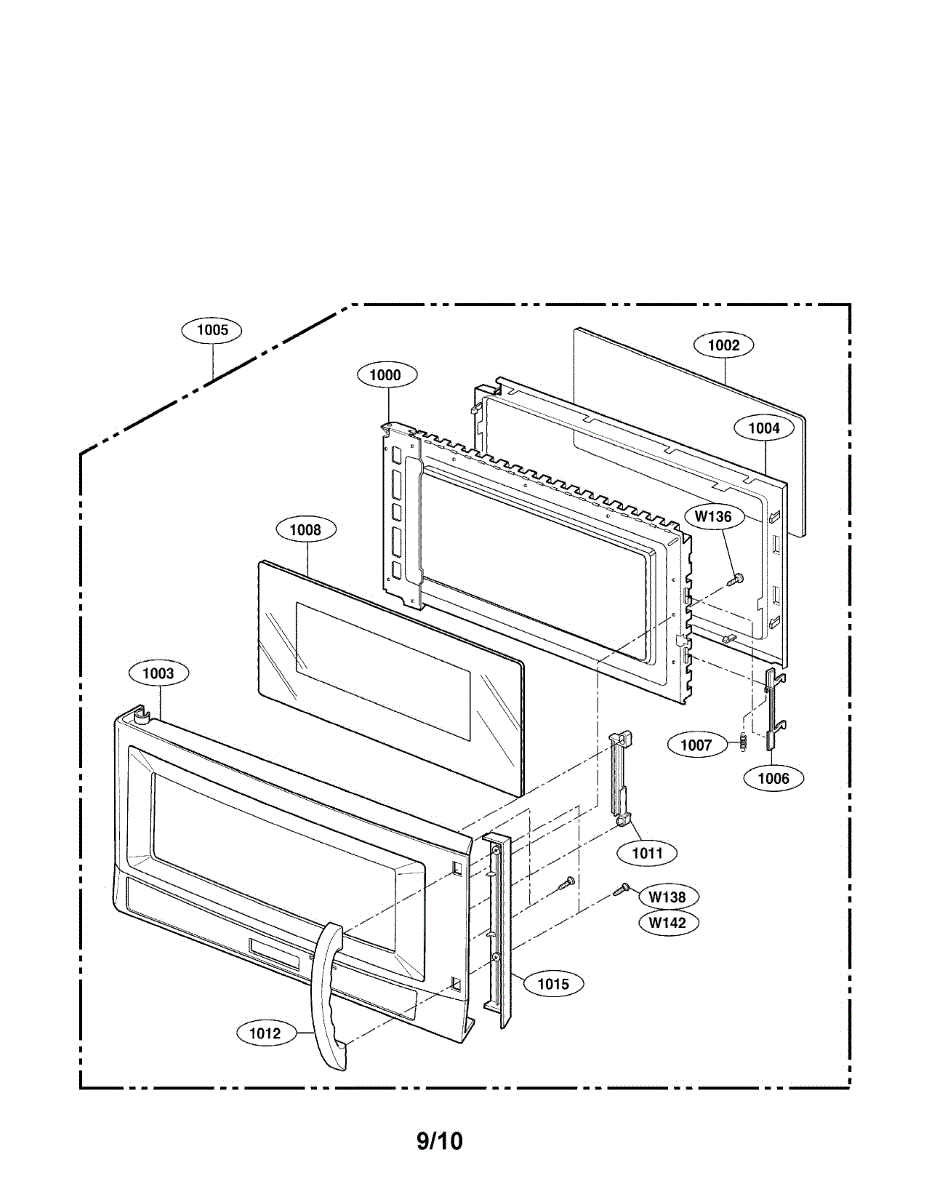 1005
1002
1000
1004
W136
1008
1003
1007
1006
1011
W138
W142
1015
1012

9/10