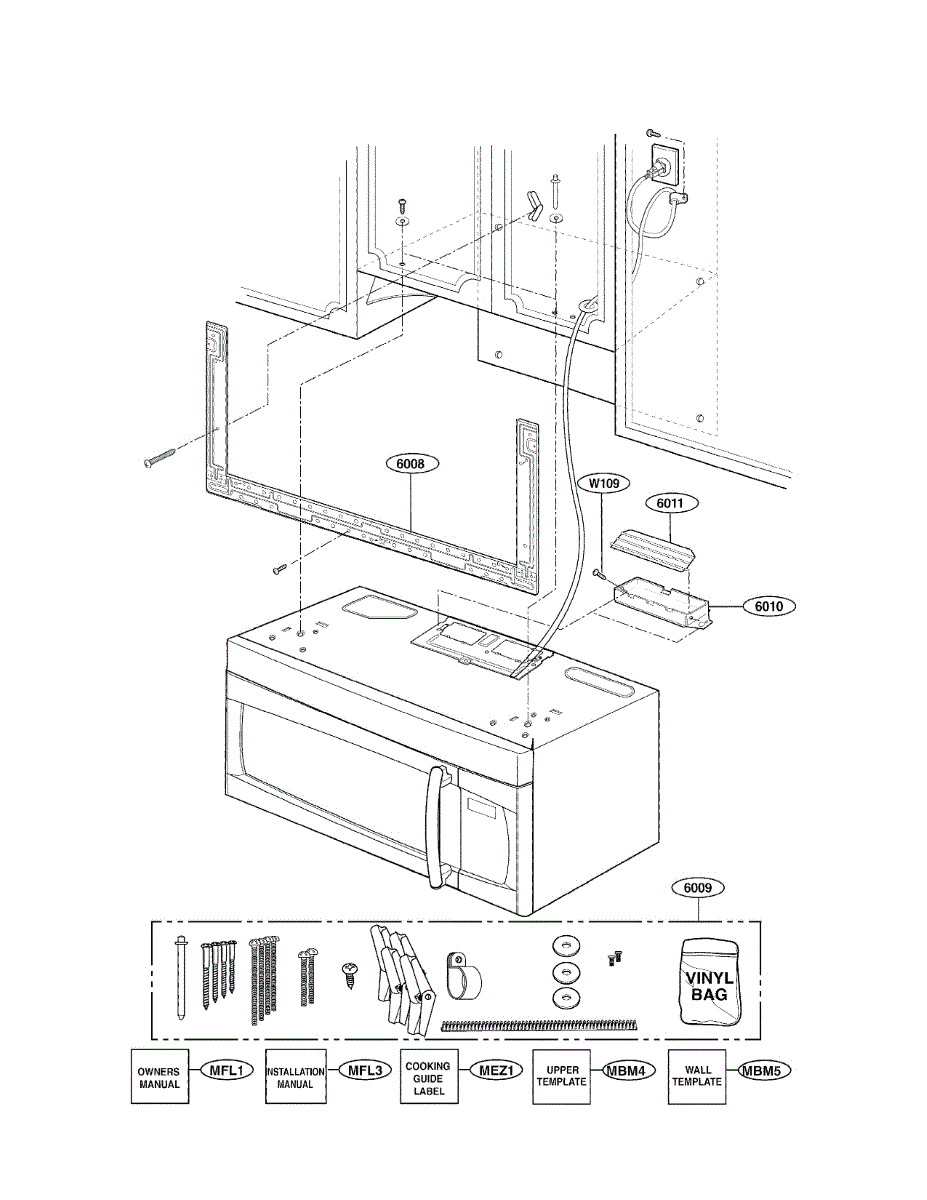 6008

W109

6011

6010

6009

VINYL BAG

OWNERS MANUAL

MFL1

INSTALLATION MANUAL

MFL3

COOKING GUIDE LABEL

MEZ1

UPPER TEMPLATE

MBM4

WALL TEMPLATE

MBM5