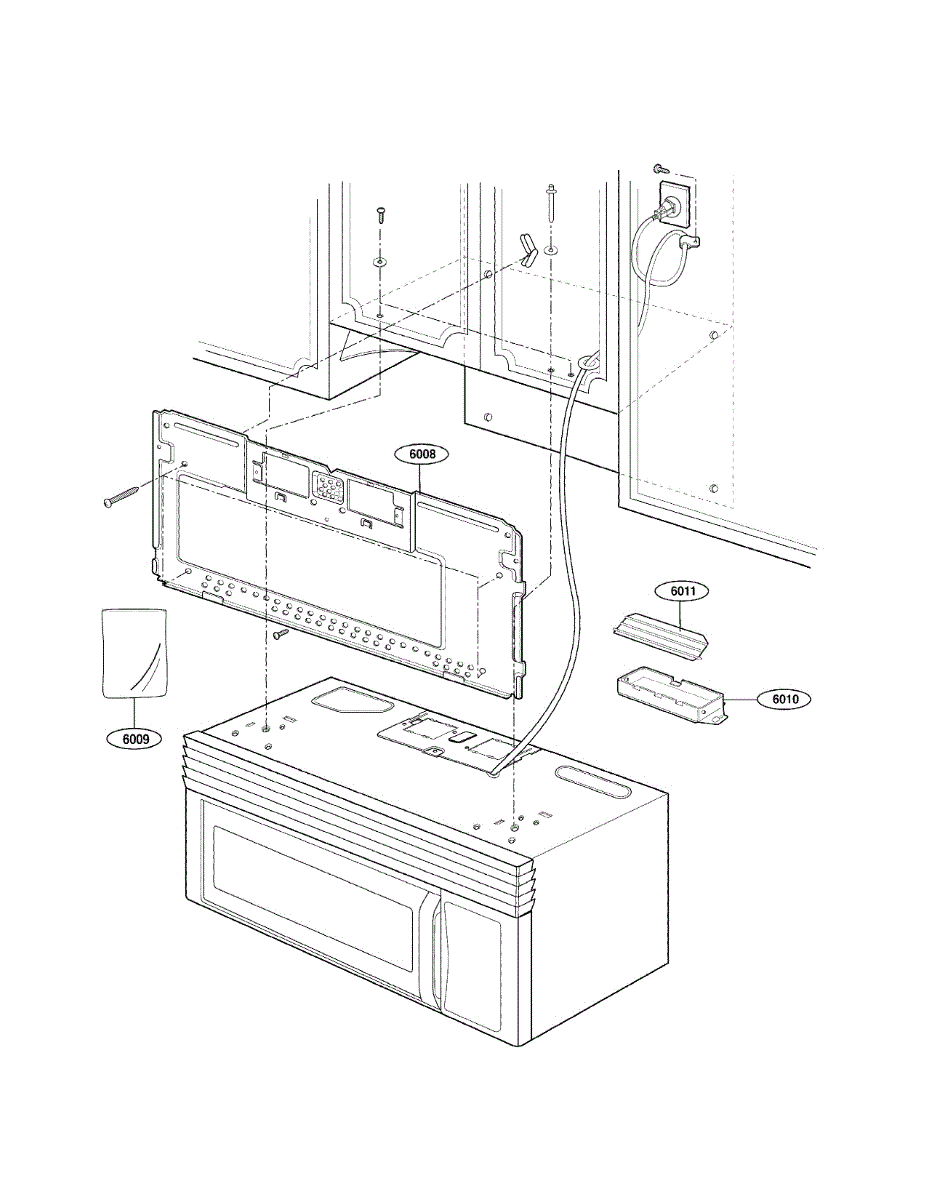 6008

6011

6010

6009