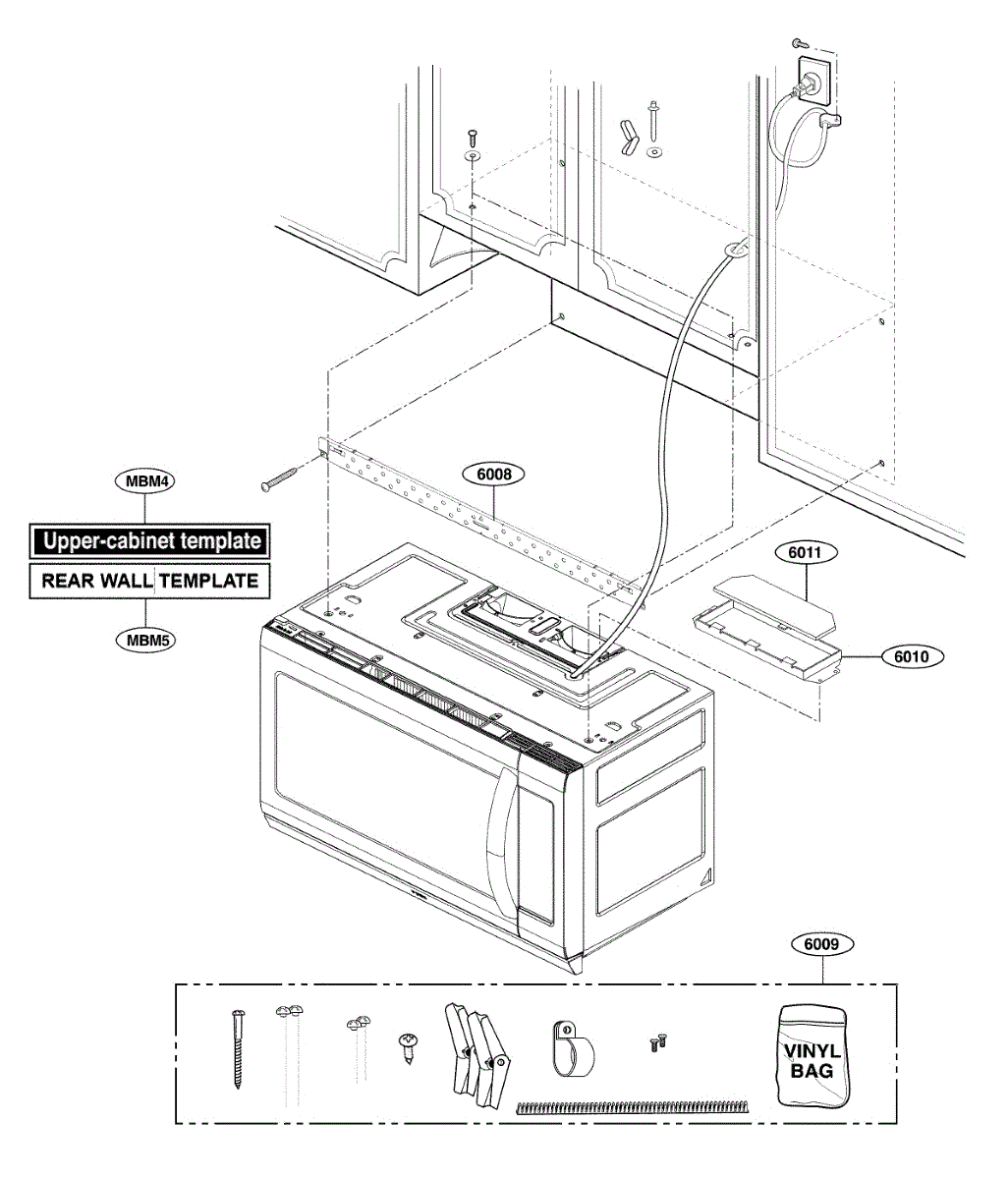 MBM4

Upper-cabinet template

REAR WALL TEMPLATE

MBM5

6008

6011

6010

6009

VINYL BAG