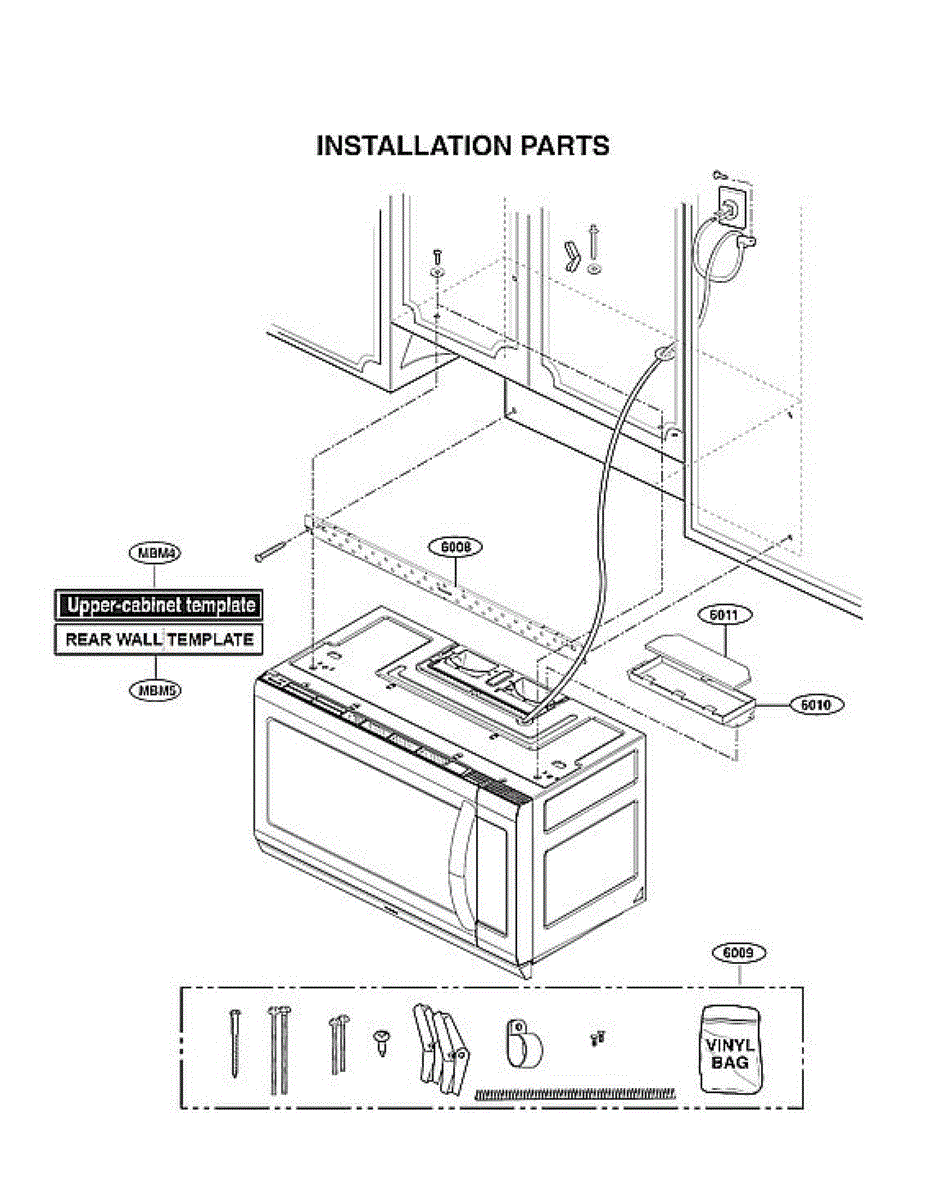 INSTALLATION PARTS

MBM4

Upper-cabinet template

REAR WALL TEMPLATE

MBM5

6008

6011

6010

6009

VINYL BAG