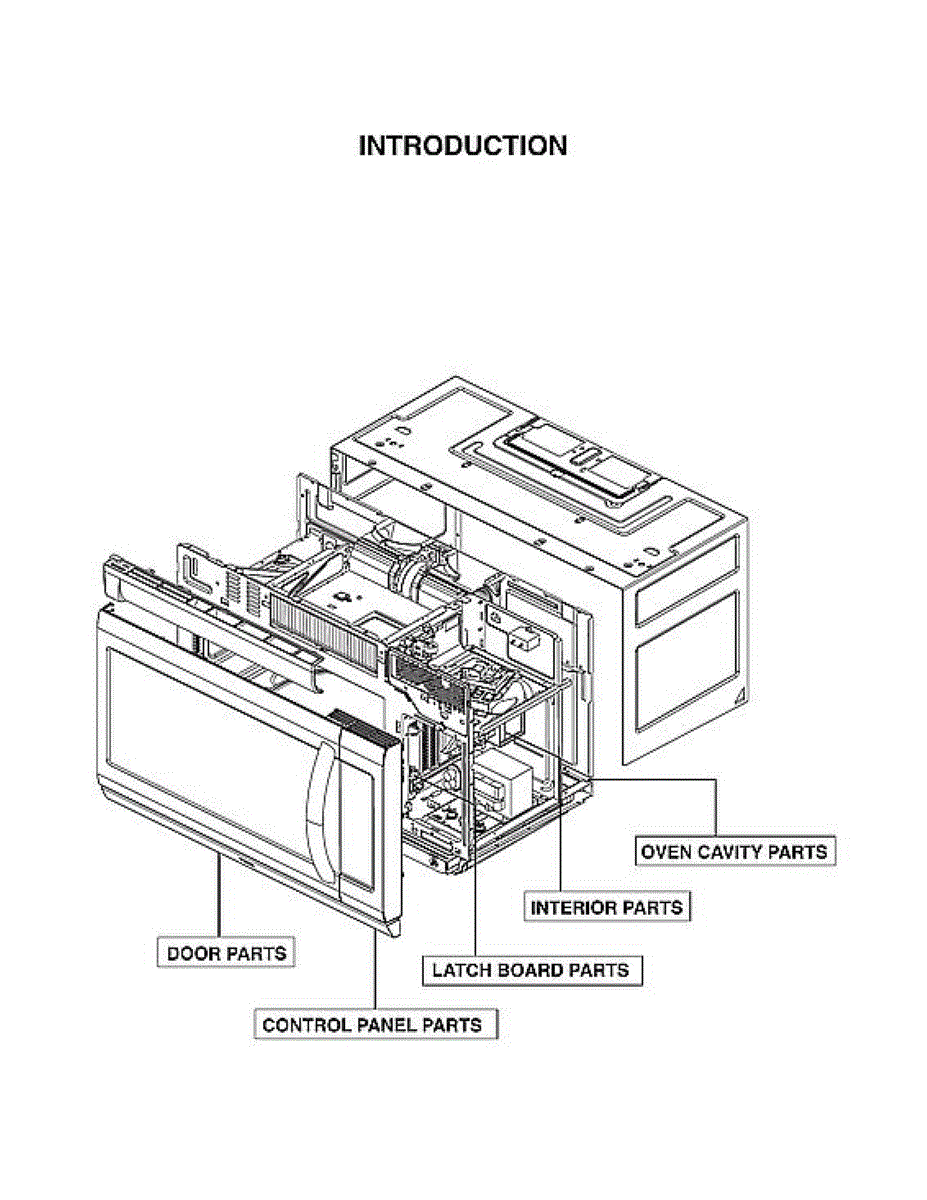 INTRODUCTION

OVEN CAVITY PARTS

INTERIOR PARTS

DOOR PARTS

LATCH BOARD PARTS

CONTROL PANEL PARTS