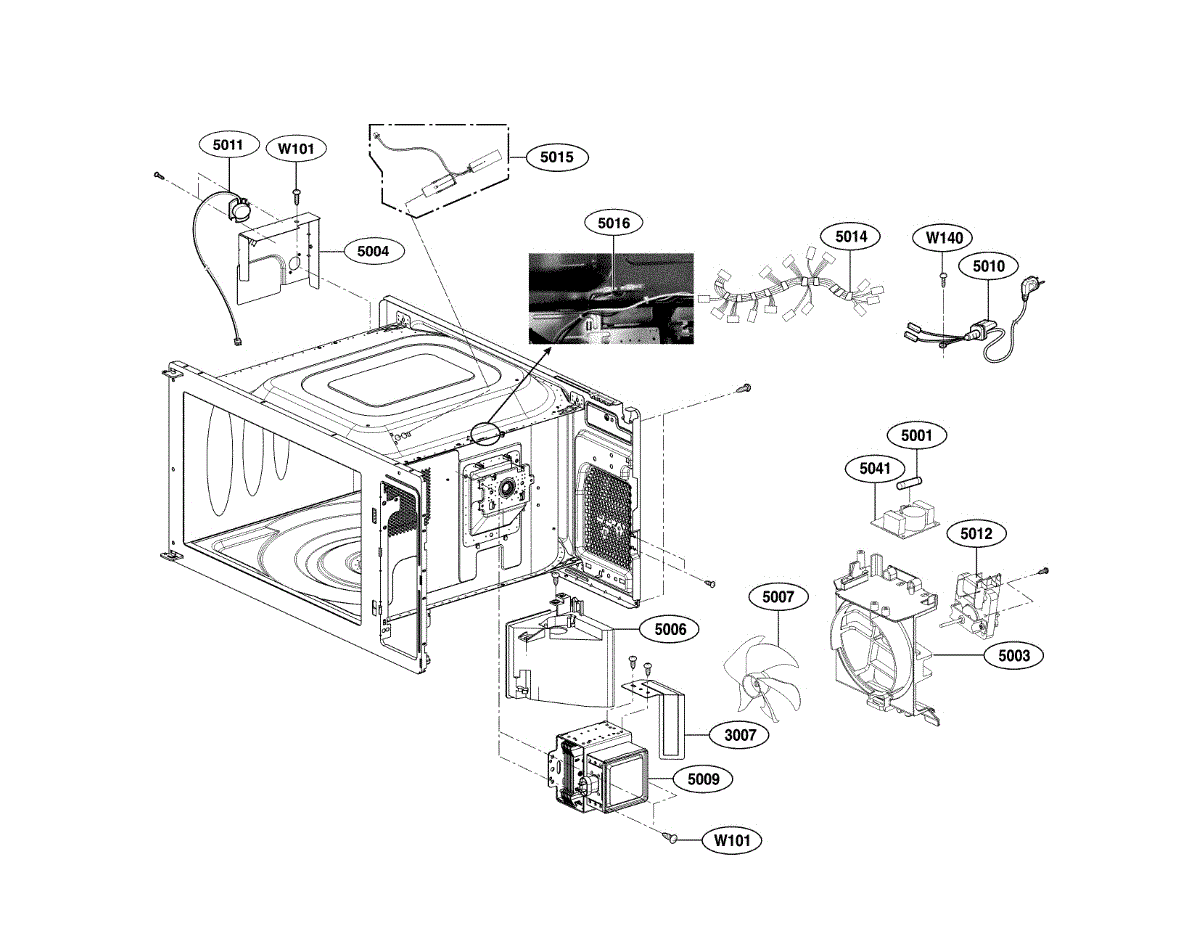 5011
W101
5015
5004
5016
5014
W140
5010
5001
5041
5012
5007
5006
5003
3007
5009
W101