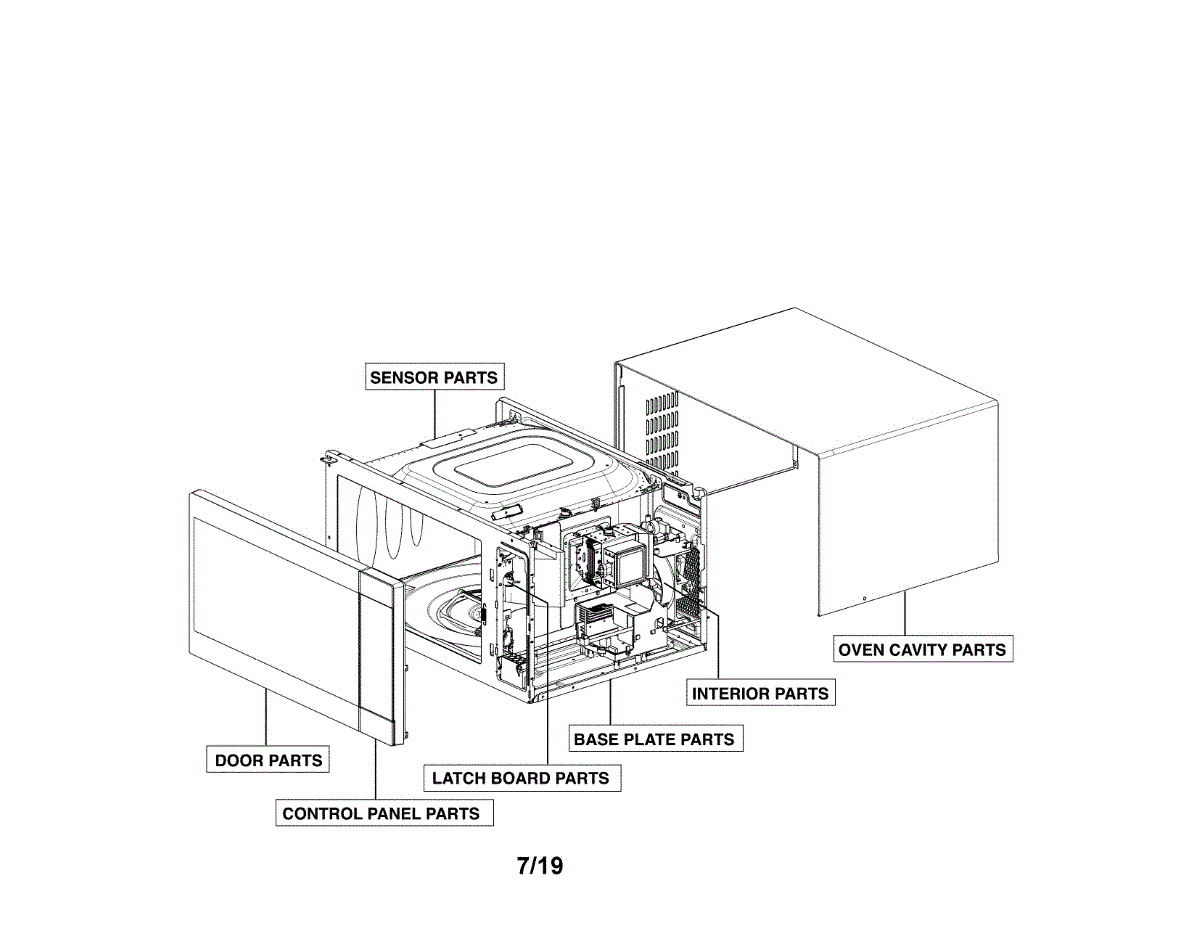 SENSOR PARTS

OVEN CAVITY PARTS

INTERIOR PARTS

BASE PLATE PARTS

DOOR PARTS

LATCH BOARD PARTS

CONTROL PANEL PARTS

7/19