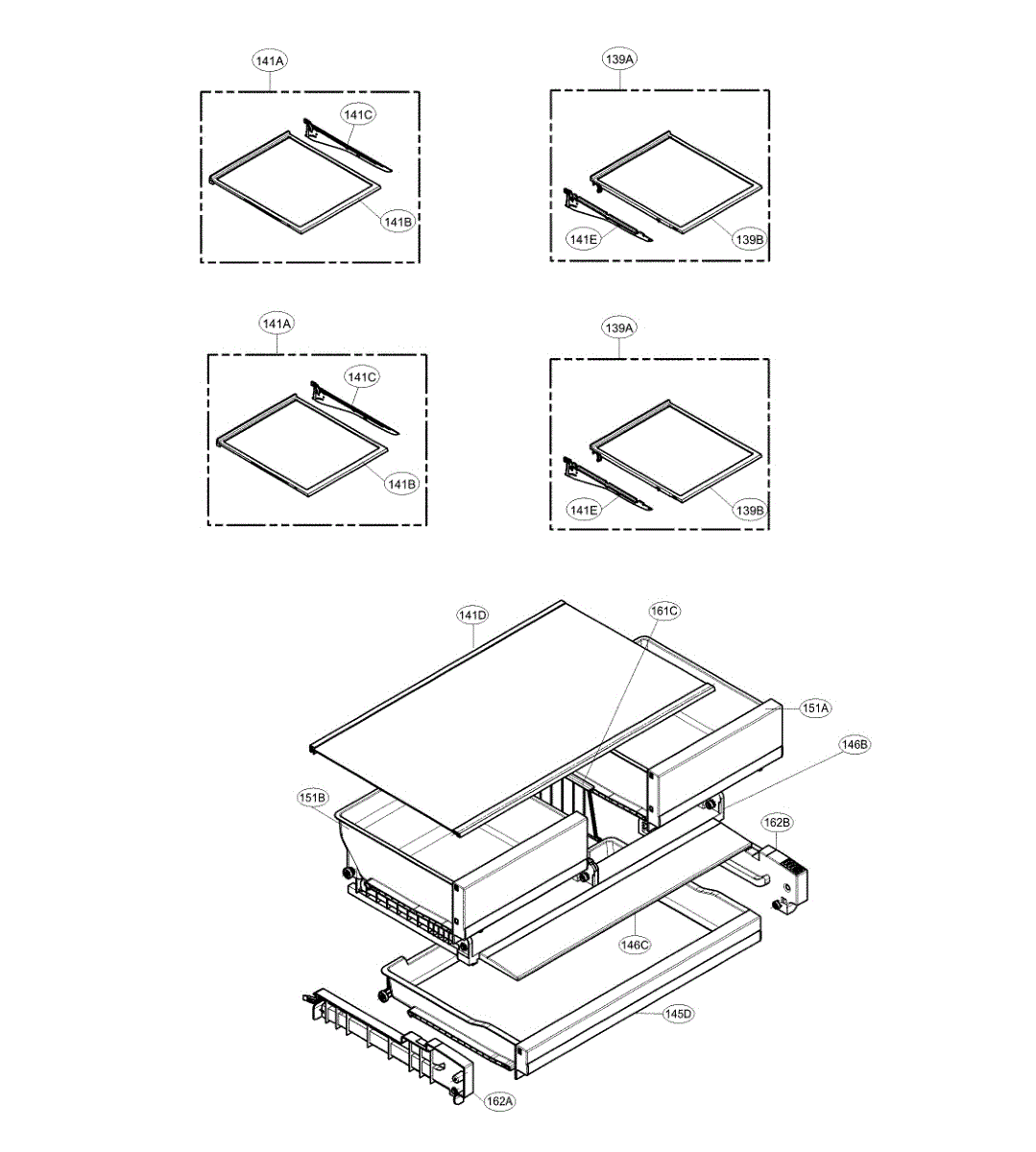 141A
141C
141B

139A
141E
139B

141A
141C
141B

139A
141E
139B

141D
161C
151A
146B
151B
162B
146C
145D
162A