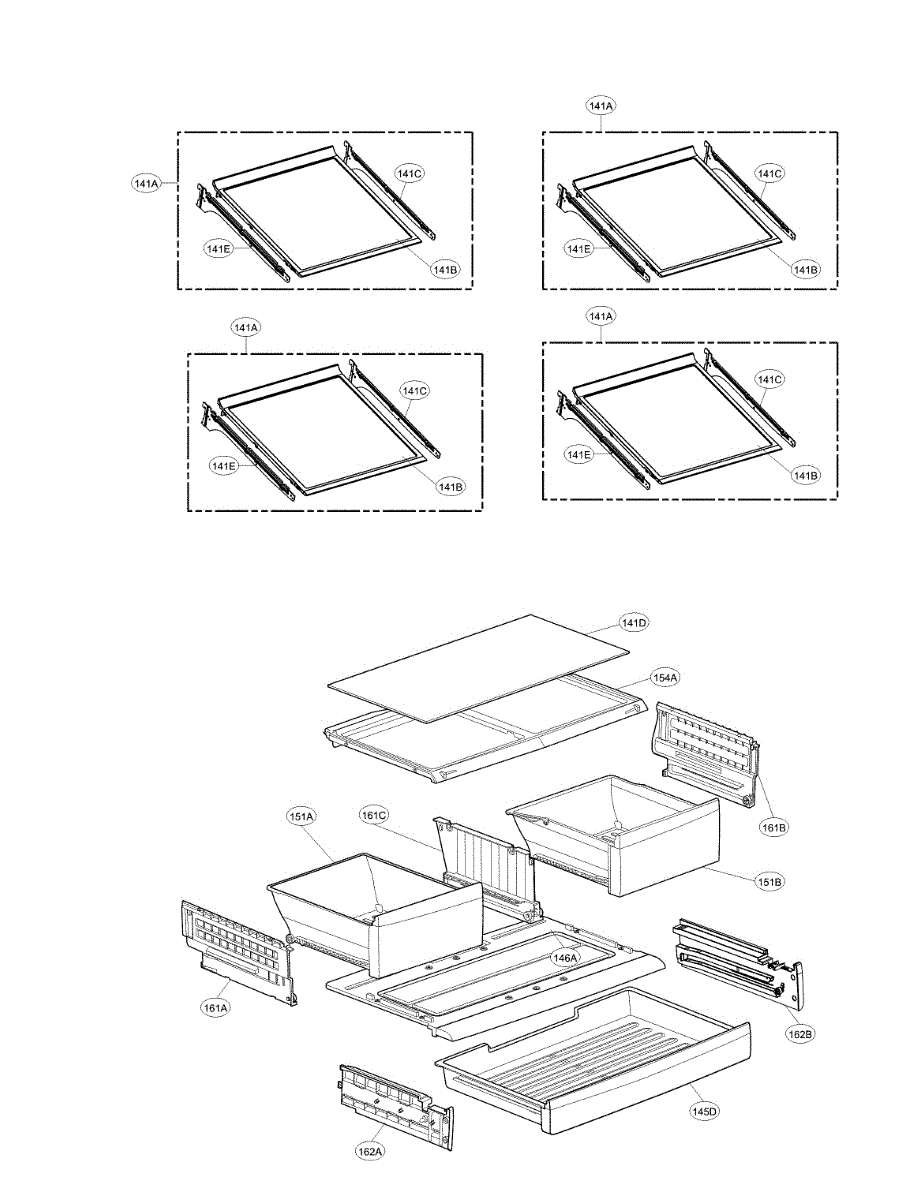 141A
141C
141E
141B

141A
141C
141E
141B

141A
141C
141E
141B

141A
141C
141E
141B

141D
154A
161B
151A
161C
151B
146A
161A
162B
145D
162A