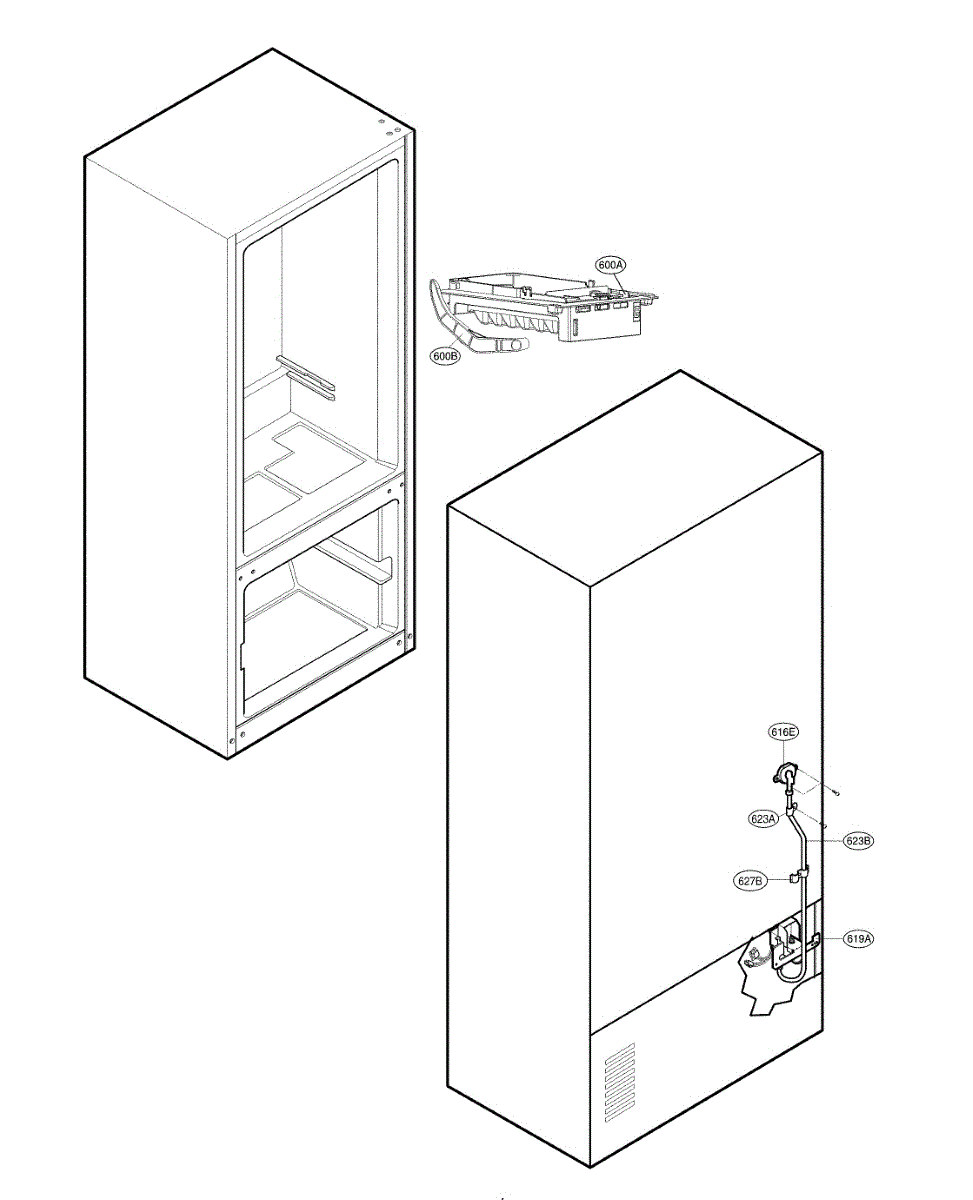 600A
600B
616E
623A
623B
627B
619A