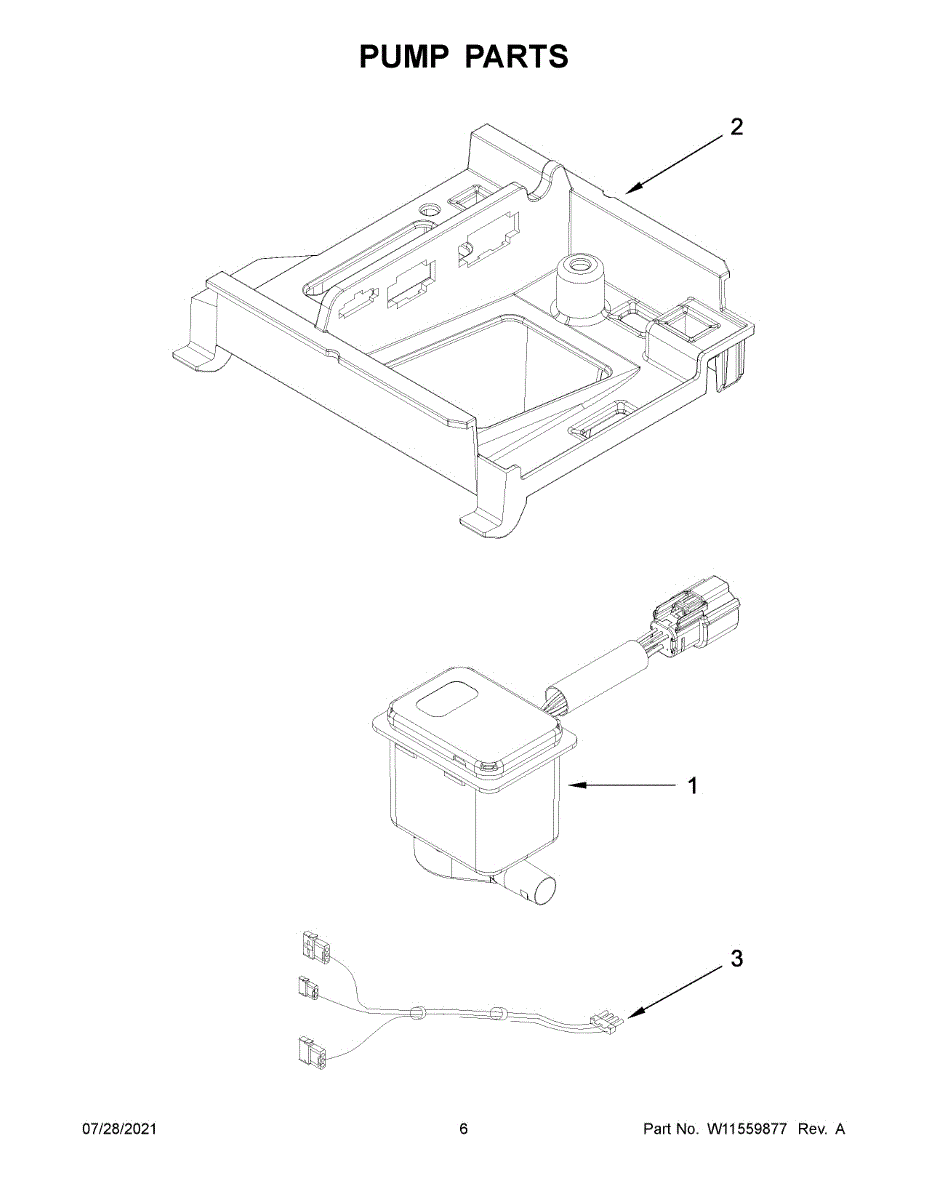 PUMP PARTS

2

1

3

07/28/2021

6

Part No. W11559877 Rev. A