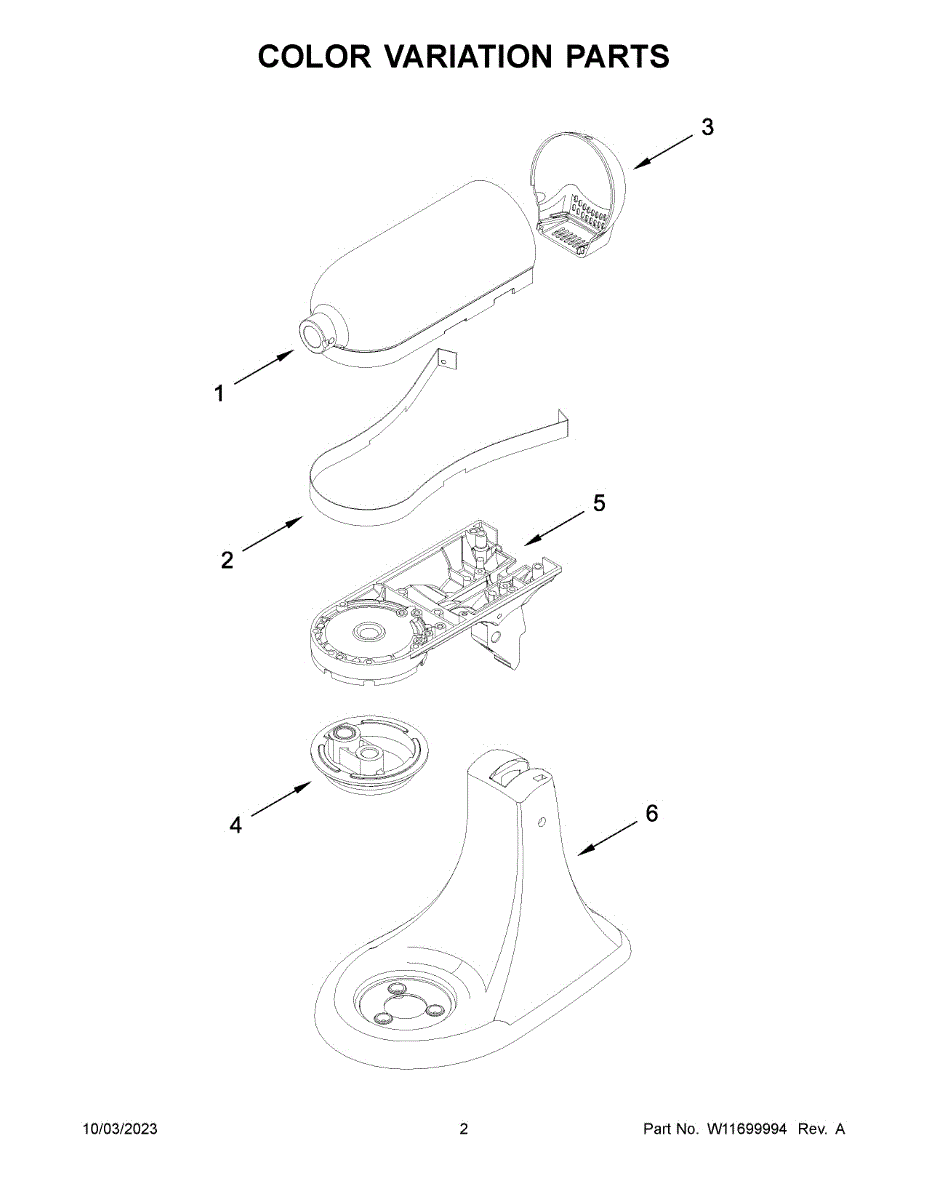 COLOR VARIATION PARTS

3

1

5

2

4

6

10/03/2023

2

Part No. W11699994 Rev. A