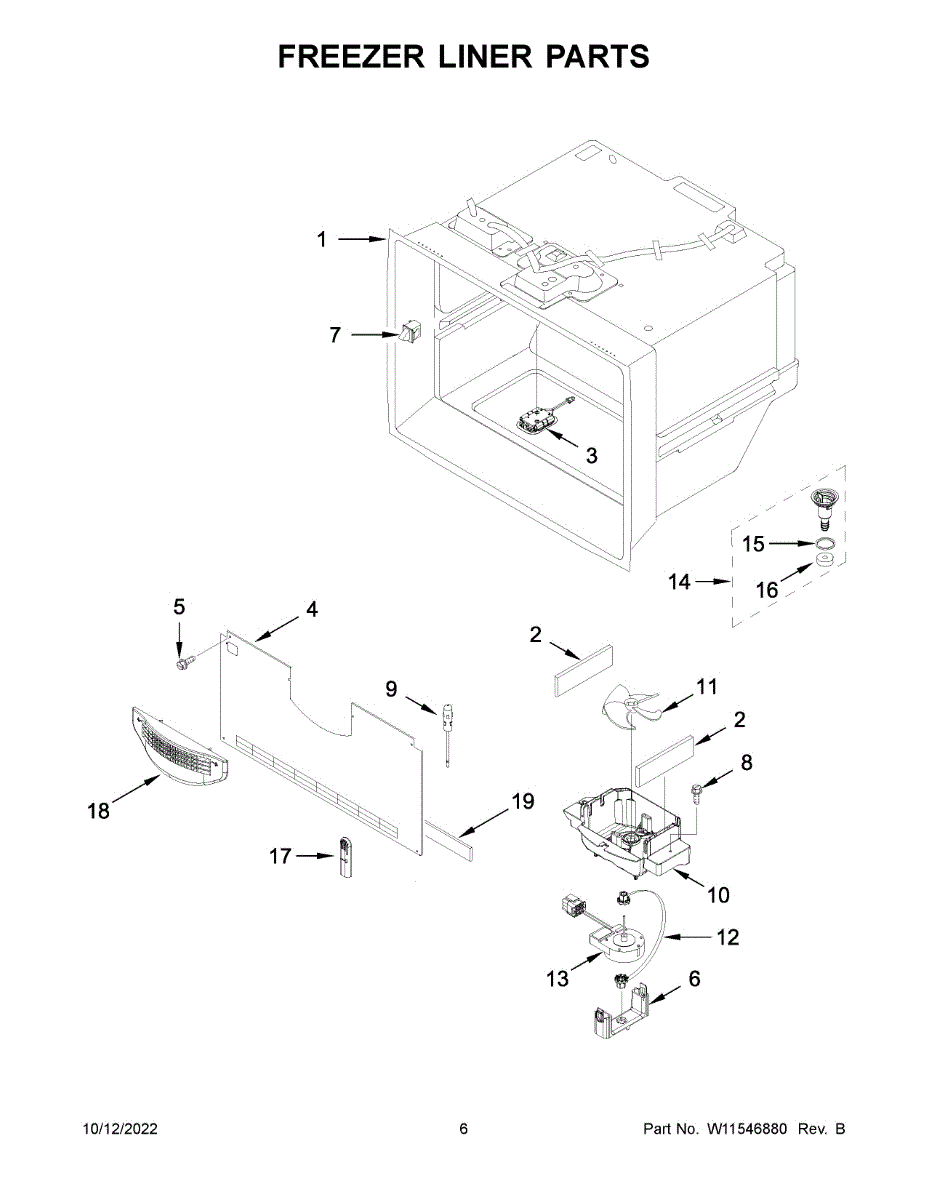 FREEZER LINER PARTS

1
7
3
15
14
16
5
4
2
9
11
2
8
18
19
17
10
12
13
6

10/12/2022

6

Part No. W11546880 Rev. B