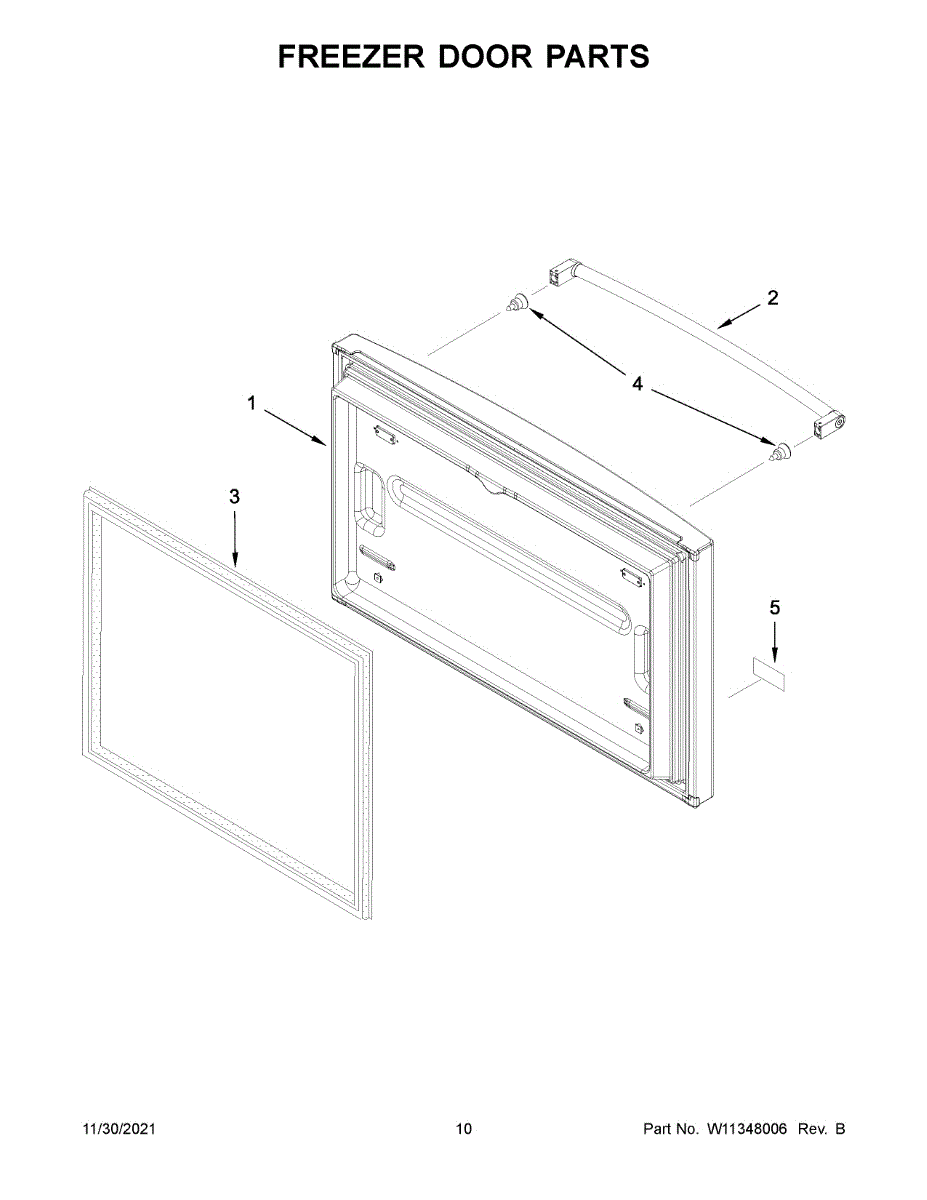 FREEZER DOOR PARTS

2

4

1

3

5

11/30/2021

10

Part No. W11348006 Rev. B