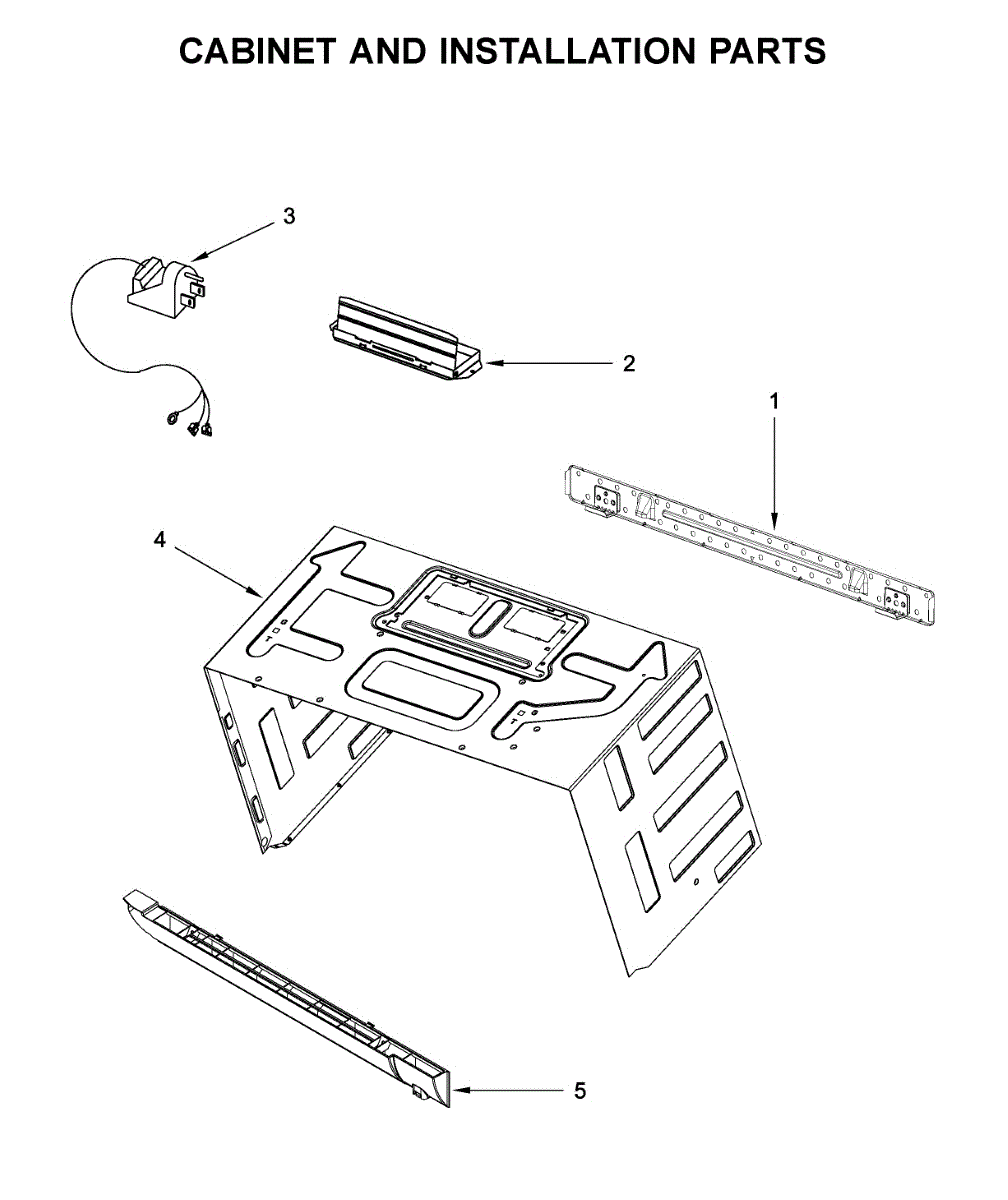 CABINET AND INSTALLATION PARTS

3

2

1

4

5