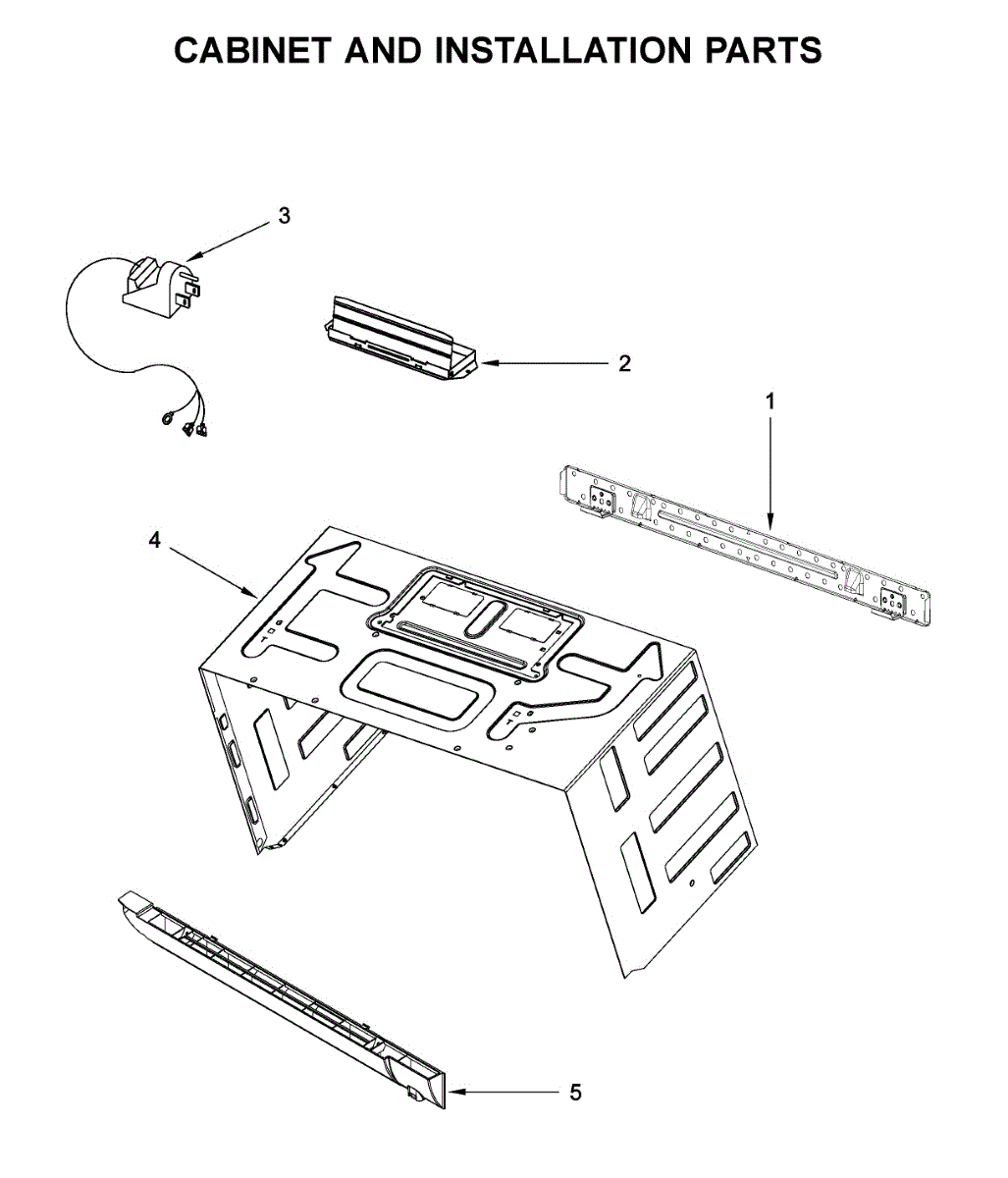 CABINET AND INSTALLATION PARTS

3

2

1

4

5