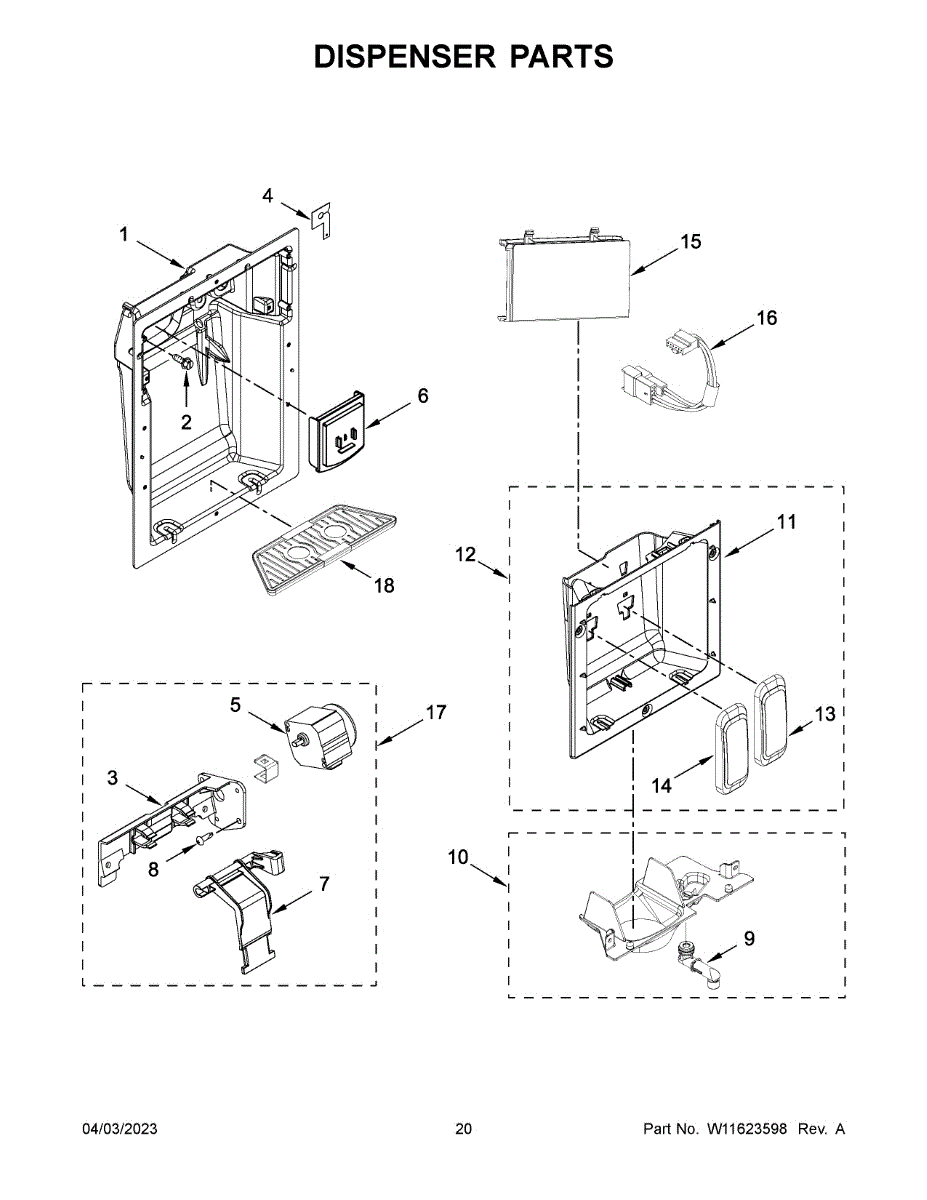 DISPENSER PARTS

4
1
2
6
18
15
16
12
11
13
14
5
17
3
8
7
10
9

04/03/2023

20

Part No. W11623598 Rev. A