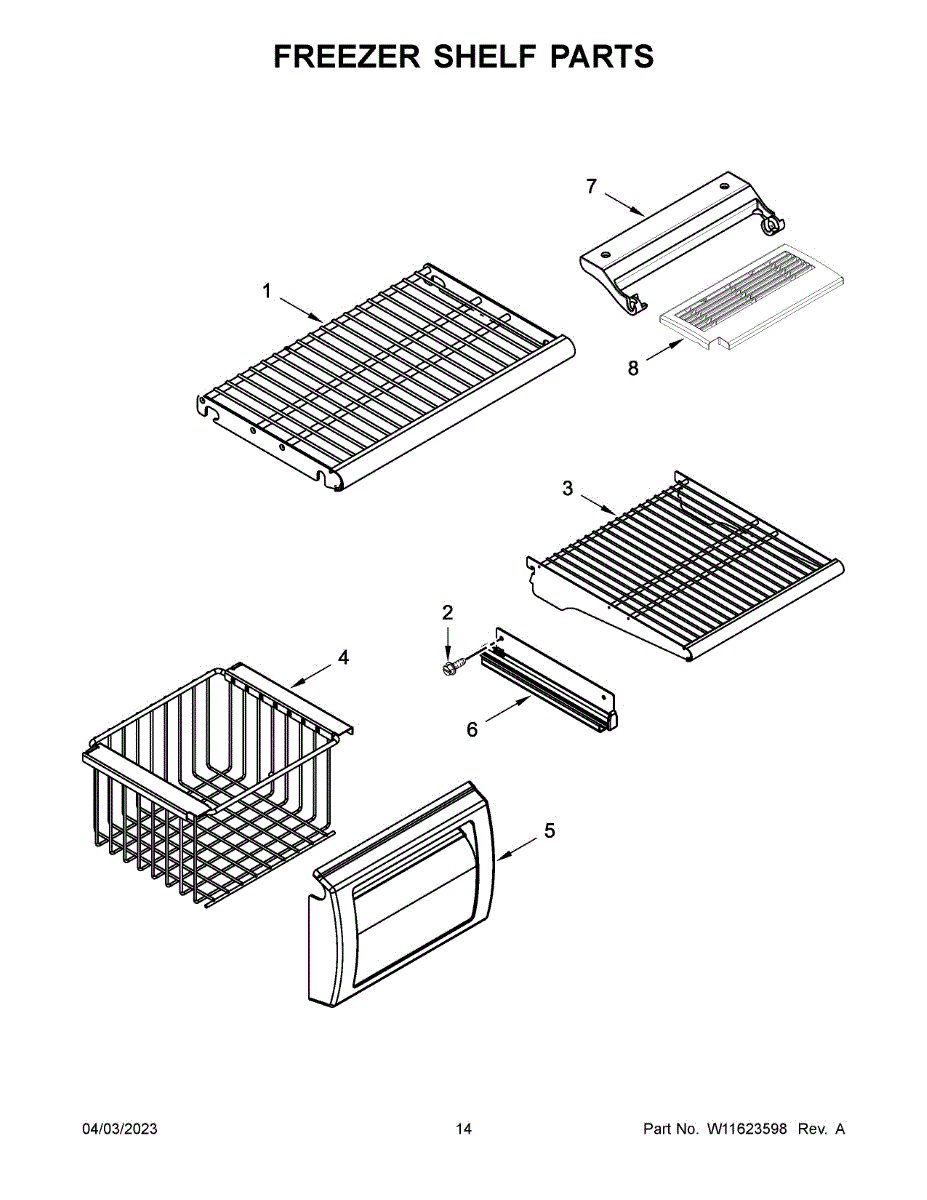 FREEZER SHELF PARTS

7

1

8

3

2

4

6

5

04/03/2023

14

Part No. W11623598 Rev. A