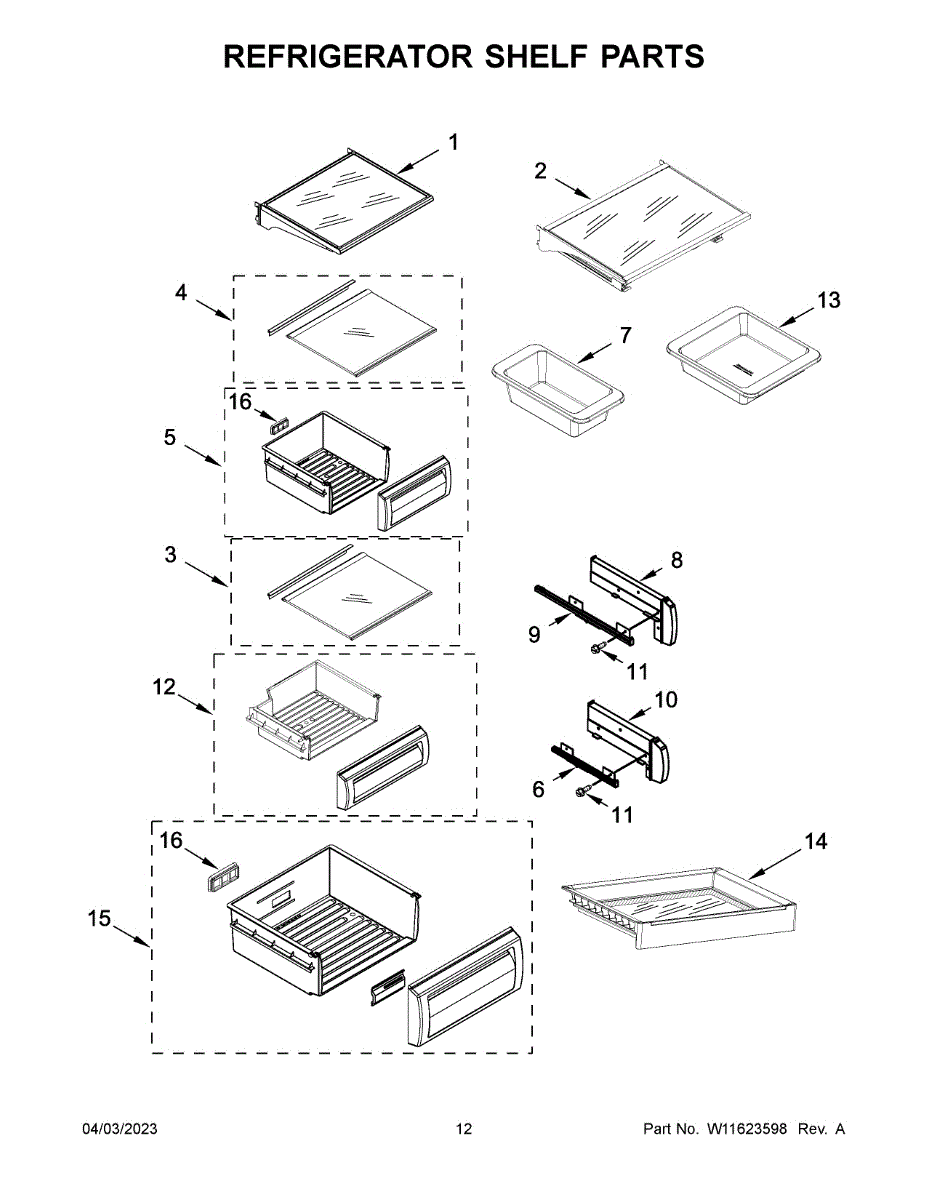 REFRIGERATOR SHELF PARTS

1
2
4
13
7
16
5
3
8
9
11
12
10
6
11
16
14
15

04/03/2023
12
Part No. W11623598 Rev. A