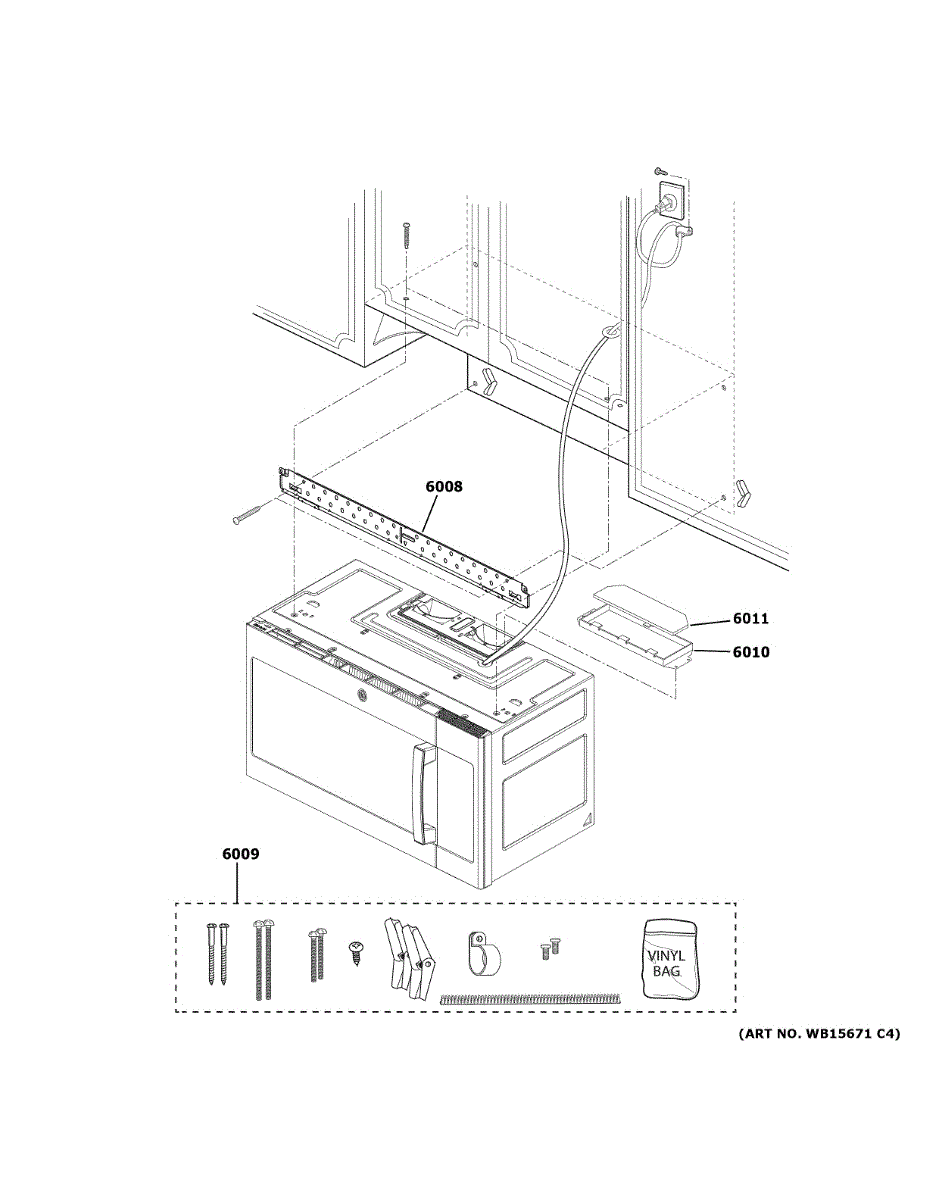 6008

6011

6010

6009

VINYL BAG

(ART NO. WB15671 C4)