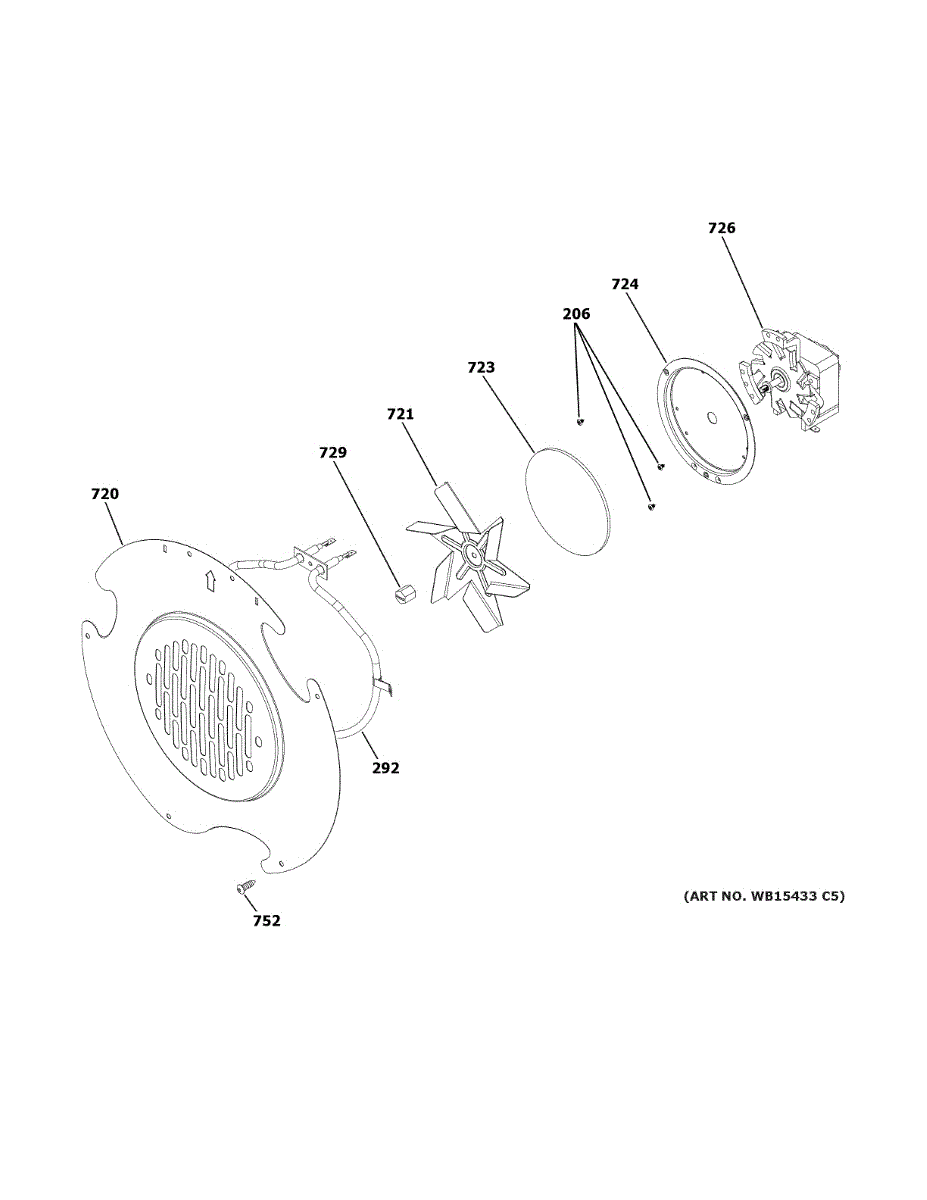 726
724
206
723
721
729
720
292
752
(ART NO. WB15433 C5)