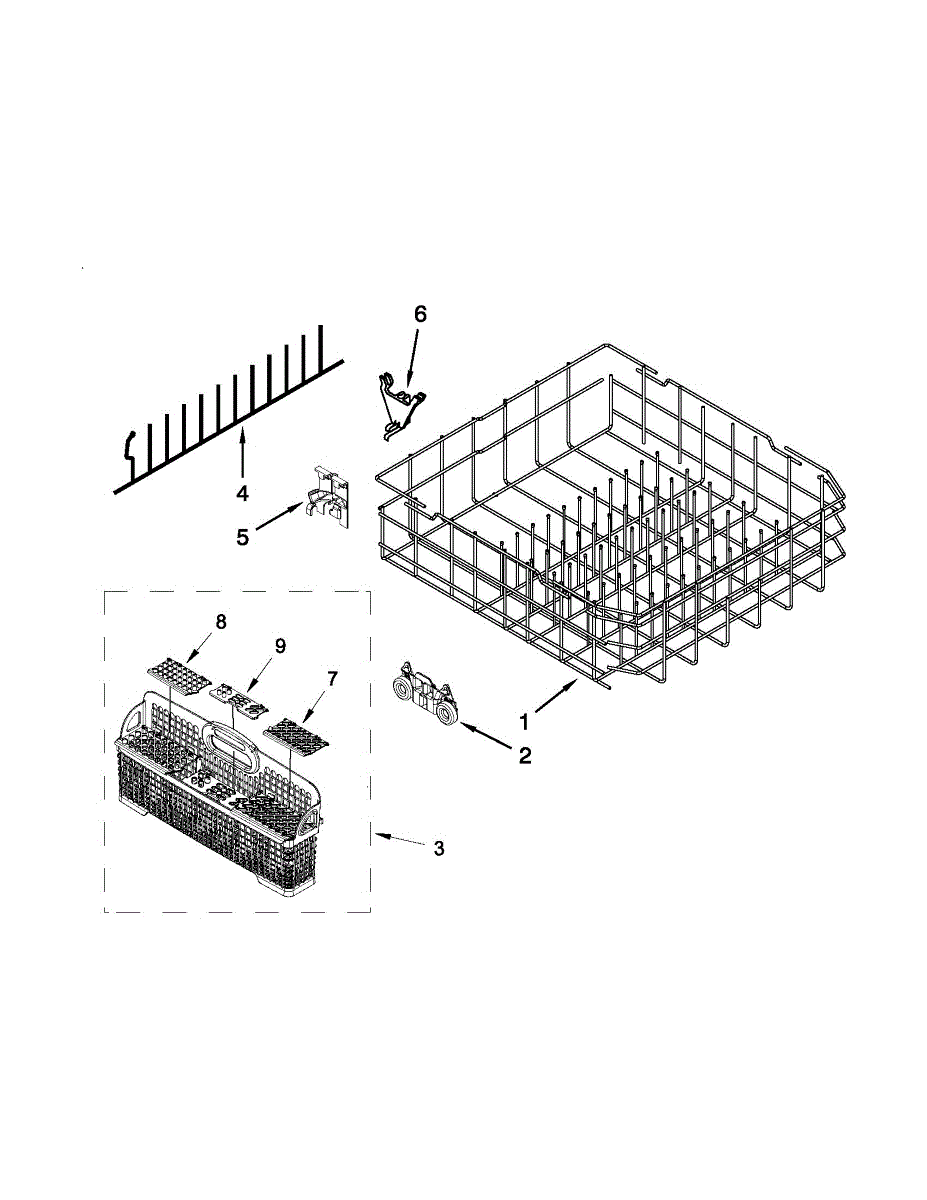 6
4
5
8
9
7
1
2
3