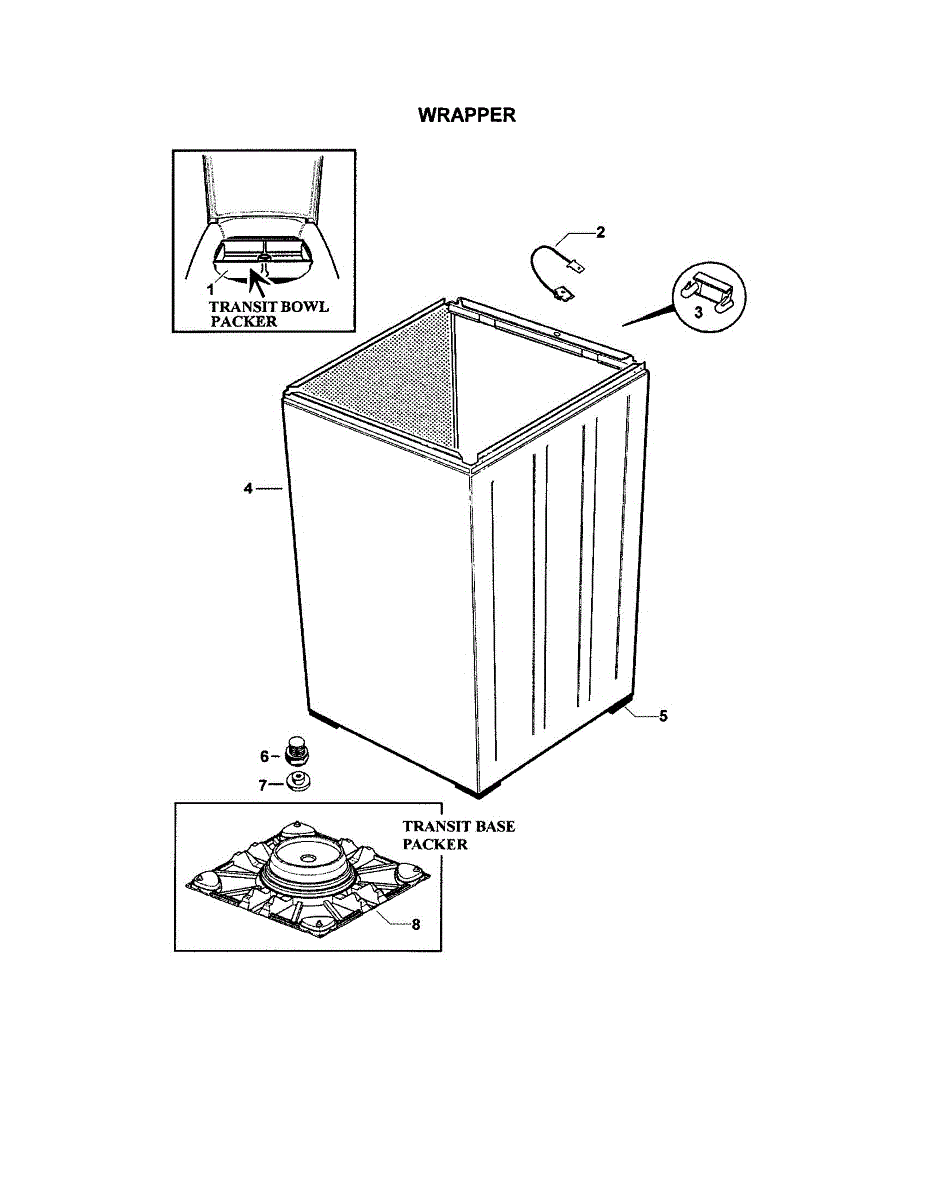 WRAPPER

1

TRANSIT BOWL PACKER

2

3

4

5

6

7

TRANSIT BASE PACKER

8